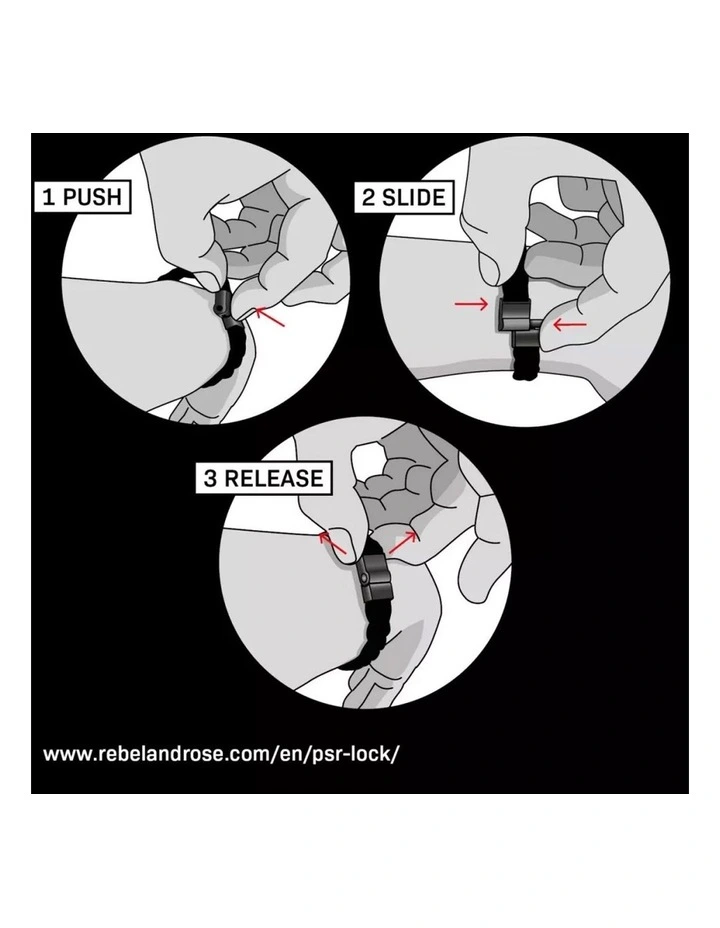 1 PUSH

2 SLIDE

3 RELEASE

www.rebelandrose.com/en/psr-lock/