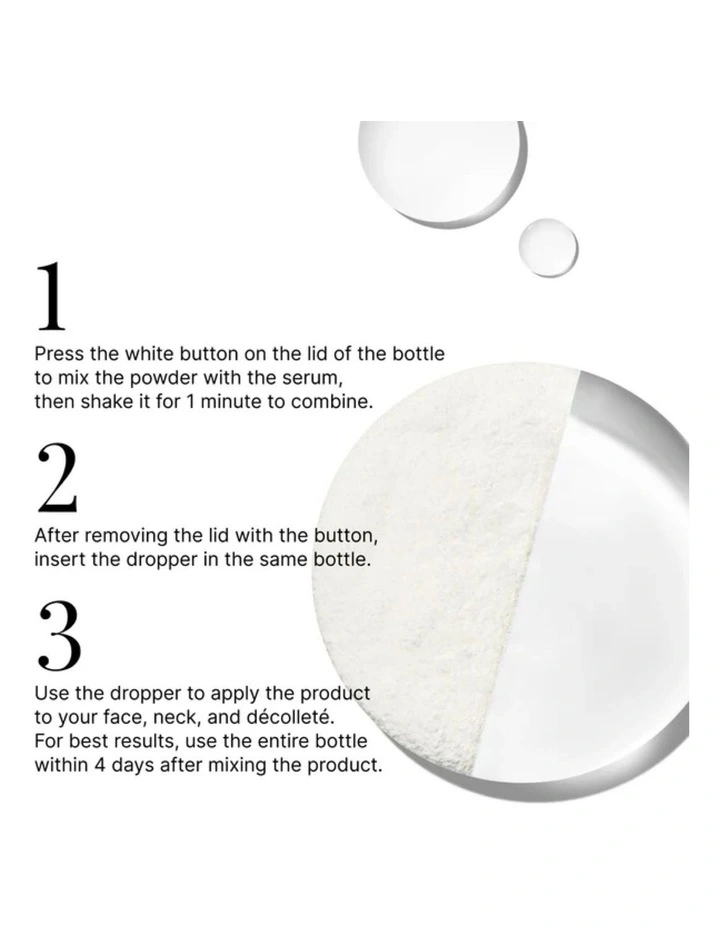 1

Press the white button on the lid of the bottle to mix the powder with the serum, then shake it for 1 minute to combine.

2

After removing the lid with the button, insert the dropper in the same bottle.

3

Use the dropper to apply the product to your face, neck, and décolleté. For best results, use the entire bottle within 4 days after mixing the product.