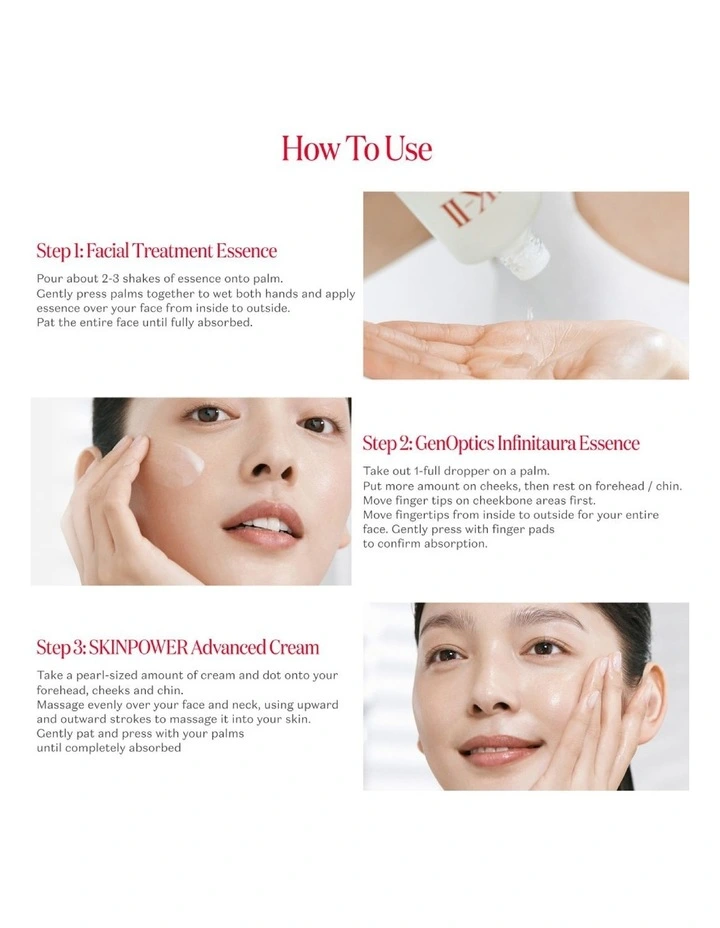 How To Use

Step 1: Facial Treatment Essence

Pour about 2-3 shakes of essence onto palm.
Gently press palms together to wet both hands and apply essence over your face from inside to outside.
Pat the entire face until fully absorbed.

SK-II

Step 2: GenOptics Infinitaura Essence

Take out 1-full dropper on a palm.
Put more amount on cheeks, then rest on forehead / chin.
Move finger tips on cheekbone areas first.
Move fingertips from inside to outside for your entire face. Gently press with finger pads to confirm absorption.

Step 3: SKINPOWER Advanced Cream

Take a pearl-sized amount of cream and dot onto your forehead, cheeks and chin.
Massage evenly over your face and neck, using upward and outward strokes to massage it into your skin.
Gently pat and press with your palms until completely absorbed