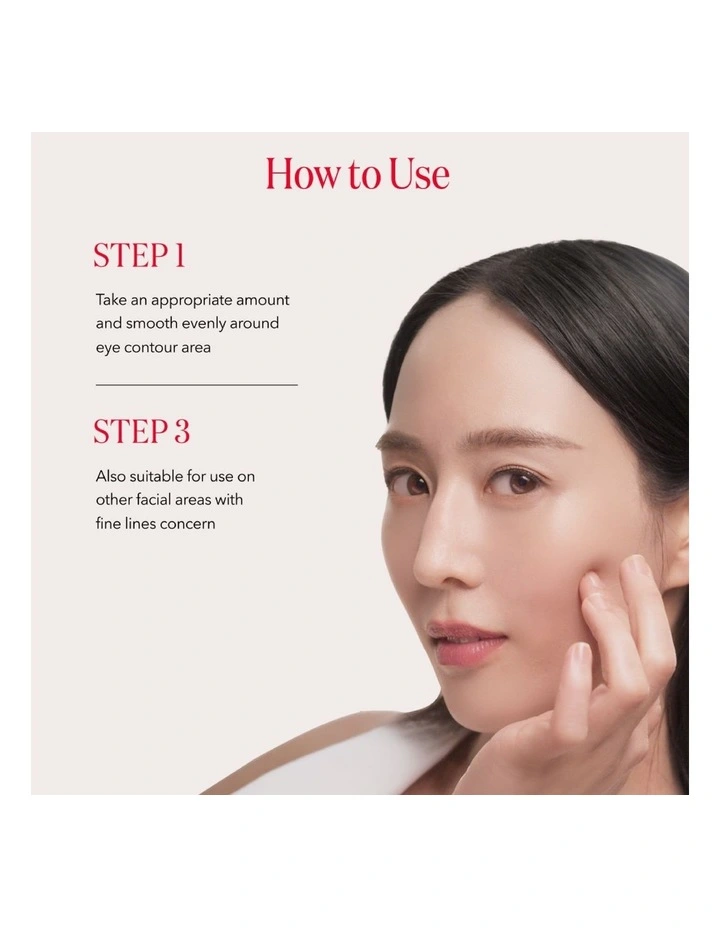 How to Use

STEP 1

Take an appropriate amount and smooth evenly around eye contour area

STEP 3

Also suitable for use on other facial areas with fine lines concern