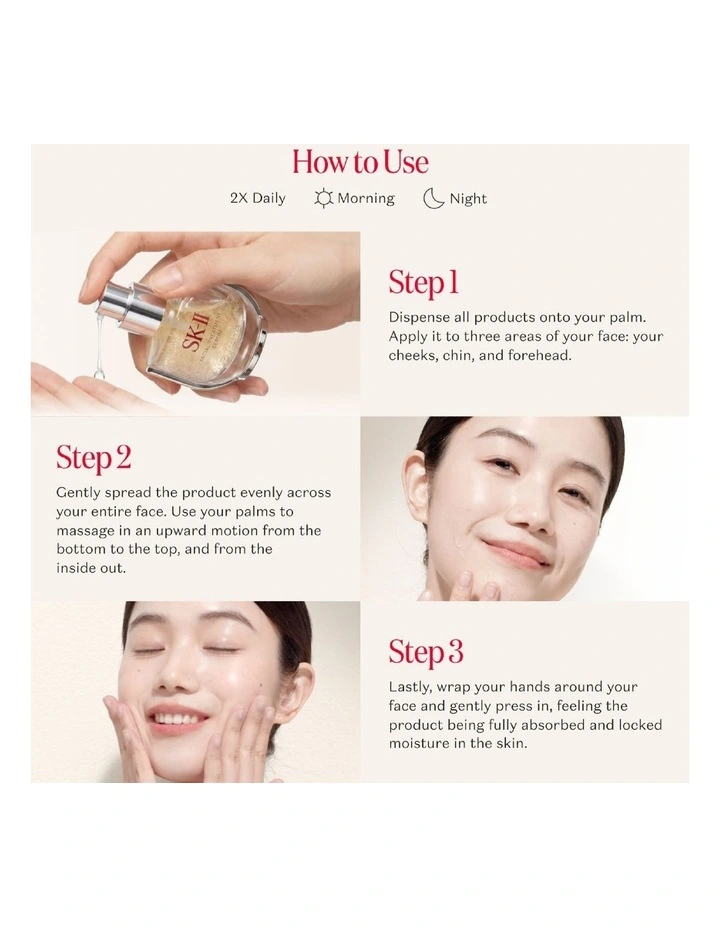 How to Use

2X Daily Morning Night

SK-II

Step 1

Dispense all products onto your palm. Apply it to three areas of your face: your cheeks, chin, and forehead.

Step 2

Gently spread the product evenly across your entire face. Use your palms to massage in an upward motion from the bottom to the top, and from the inside out.

Step 3

Lastly, wrap your hands around your face and gently press in, feeling the product being fully absorbed and locked moisture in the skin.