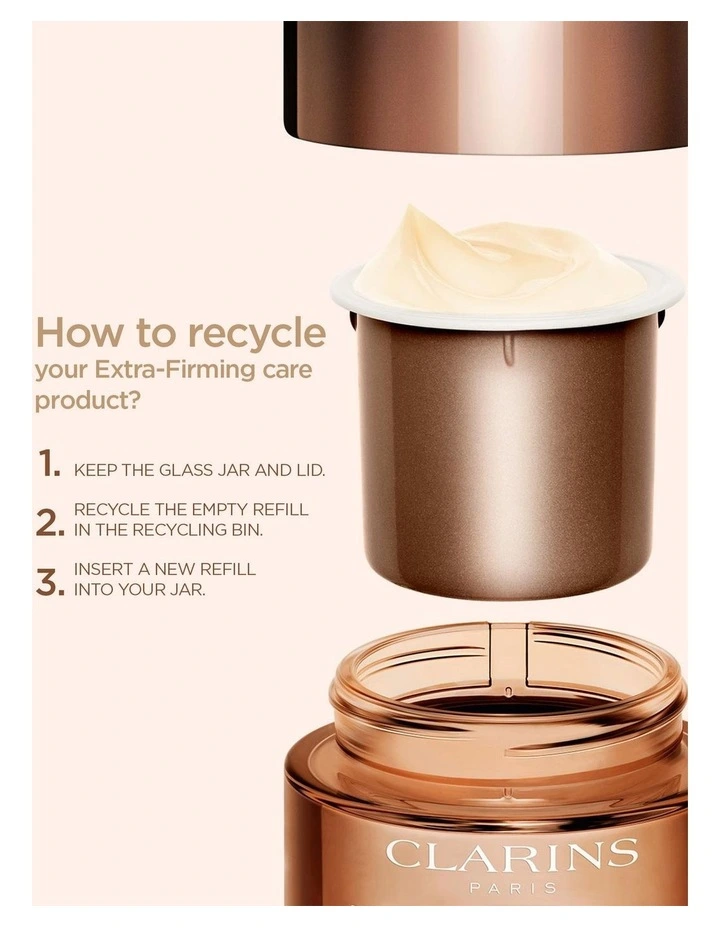 How to recycle
your Extra-Firming care product?

1. KEEP THE GLASS JAR AND LID.

2. RECYCLE THE EMPTY REFILL IN THE RECYCLING BIN.

3. INSERT A NEW REFILL INTO YOUR JAR.

CLARINS
PARIS