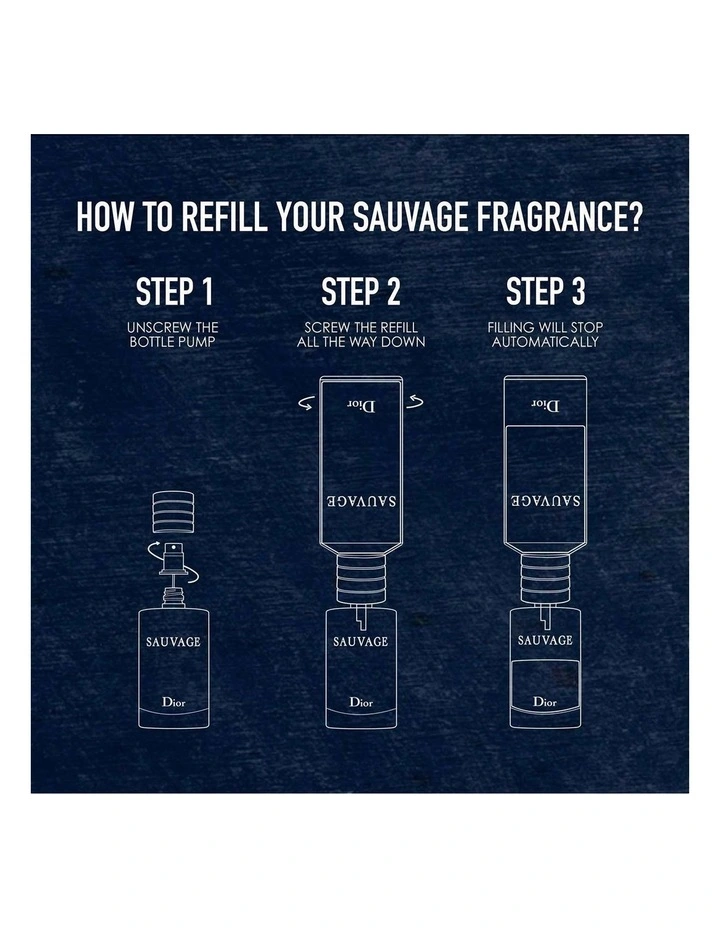 HOW TO REFILL YOUR SAUVAGE FRAGRANCE?

STEP 1
UNSCREW THE BOTTLE PUMP

SAUVAGE
Dior

STEP 2
SCREW THE REFILL ALL THE WAY DOWN

Dior
SAUVAGE

SAUVAGE
Dior

STEP 3
FILLING WILL STOP AUTOMATICALLY

Dior
SAUVAGE

SAUVAGE
Dior