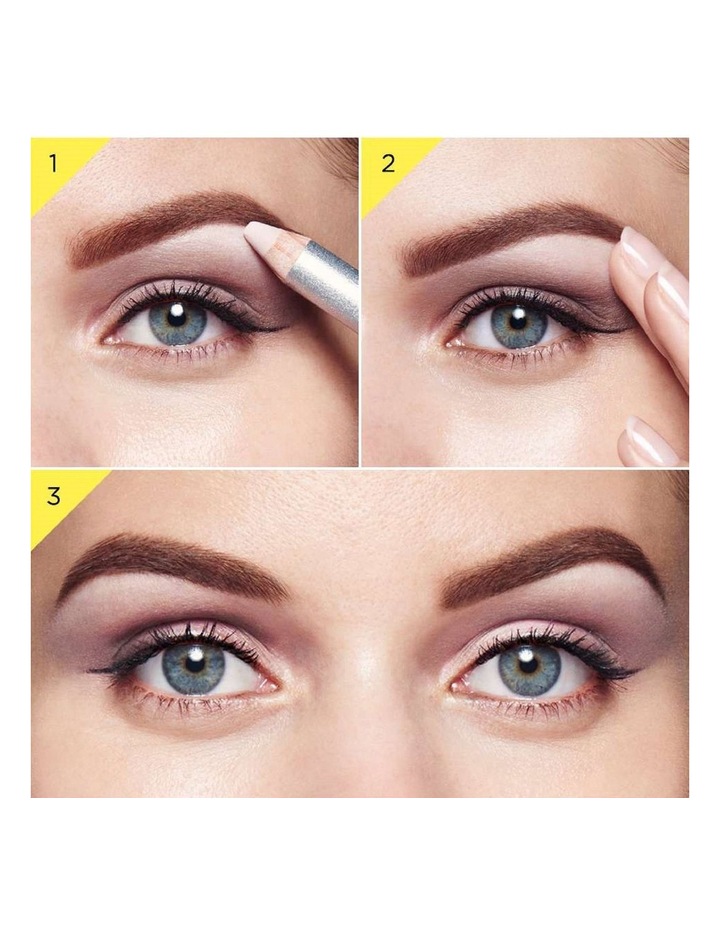 1

2

3