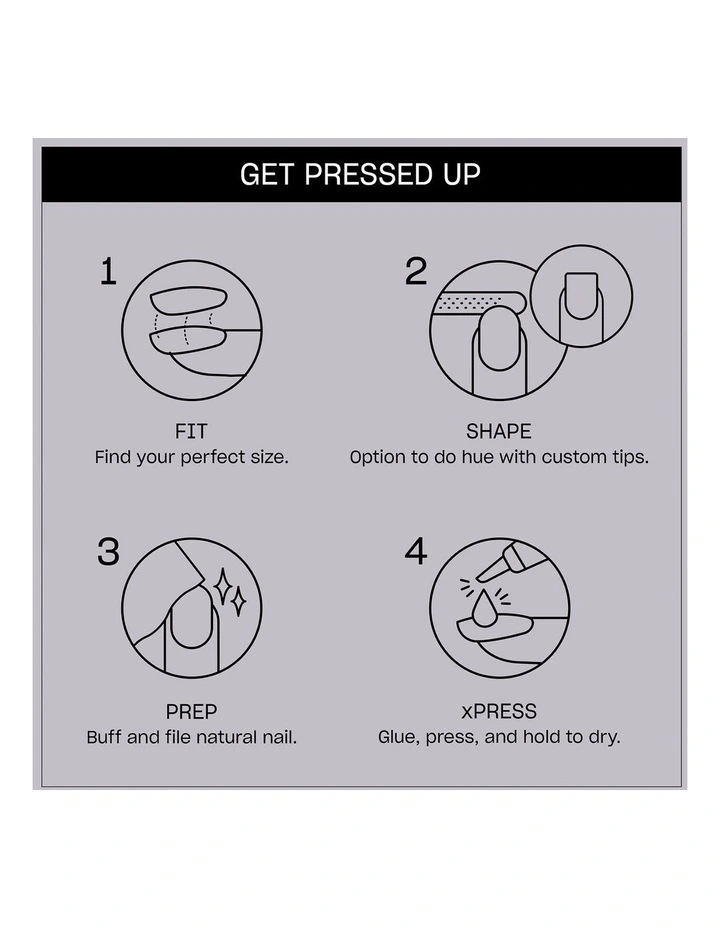 GET PRESSED UP

1

FIT
Find your perfect size.

2

SHAPE
Option to do hue with custom tips.

3

PREP
Buff and file natural nail.

4

xPRESS
Glue, press, and hold to dry.