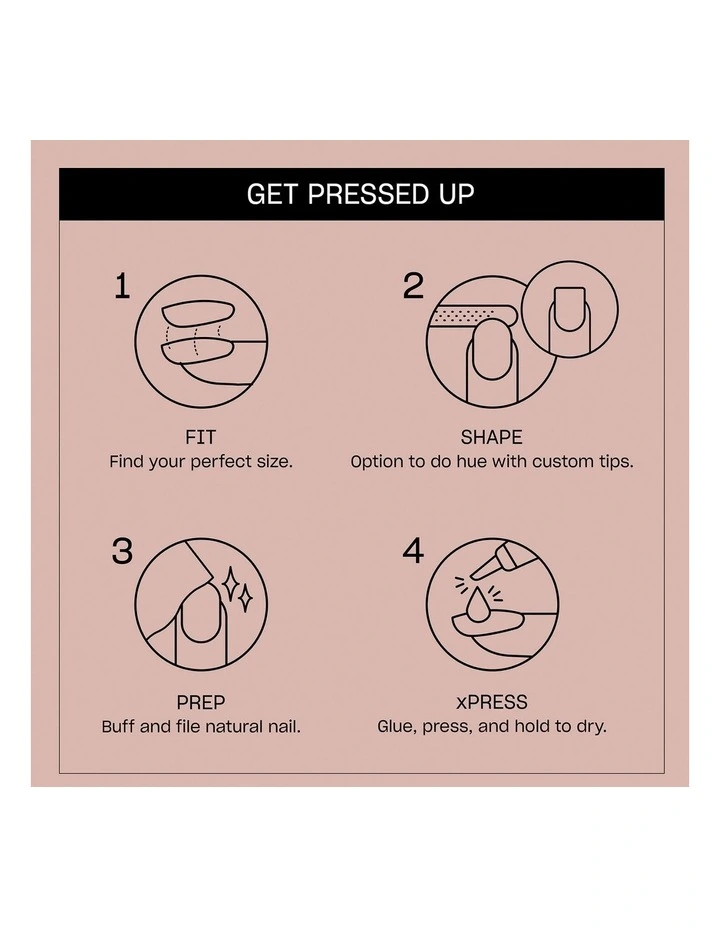 GET PRESSED UP

1

FIT
Find your perfect size.

2

SHAPE
Option to do hue with custom tips.

3

PREP
Buff and file natural nail.

4

xPRESS
Glue, press, and hold to dry.