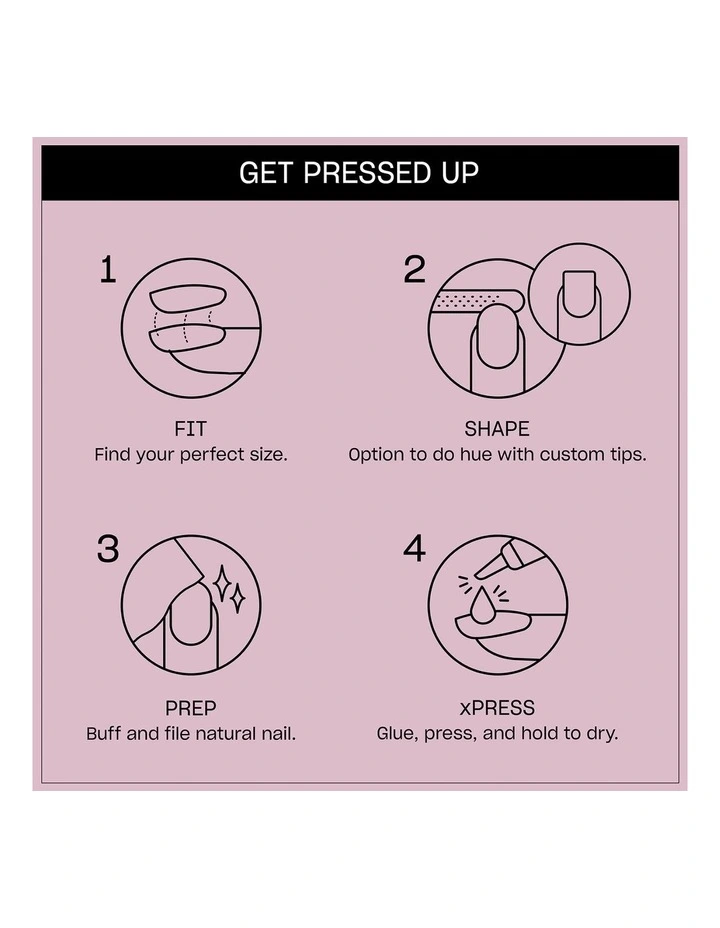 GET PRESSED UP

1

FIT
Find your perfect size.

2

SHAPE
Option to do hue with custom tips.

3

PREP
Buff and file natural nail.

4

xPRESS
Glue, press, and hold to dry.