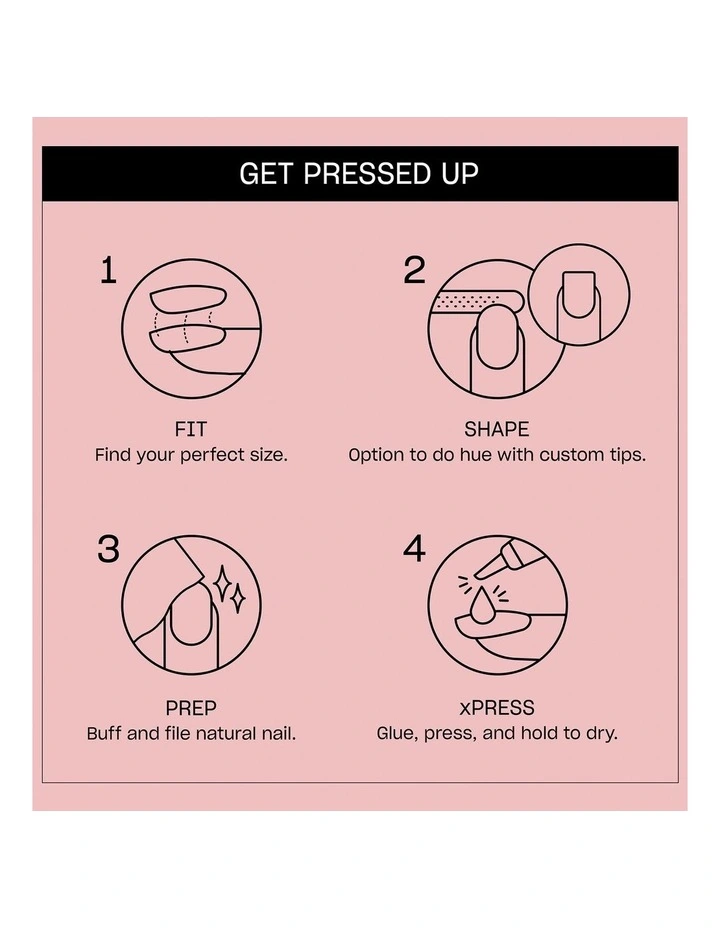 GET PRESSED UP

1

FIT
Find your perfect size.

2

SHAPE
Option to do hue with custom tips.

3

PREP
Buff and file natural nail.

4

xPRESS
Glue, press, and hold to dry.