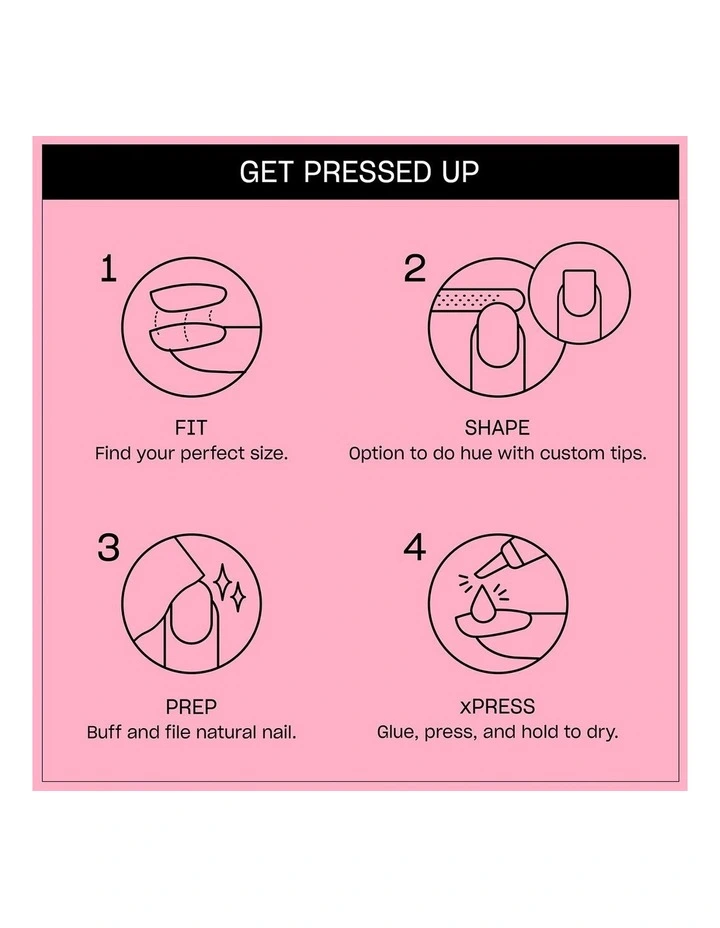 GET PRESSED UP

1

FIT
Find your perfect size.

2

SHAPE
Option to do hue with custom tips.

3

PREP
Buff and file natural nail.

4

xPRESS
Glue, press, and hold to dry.