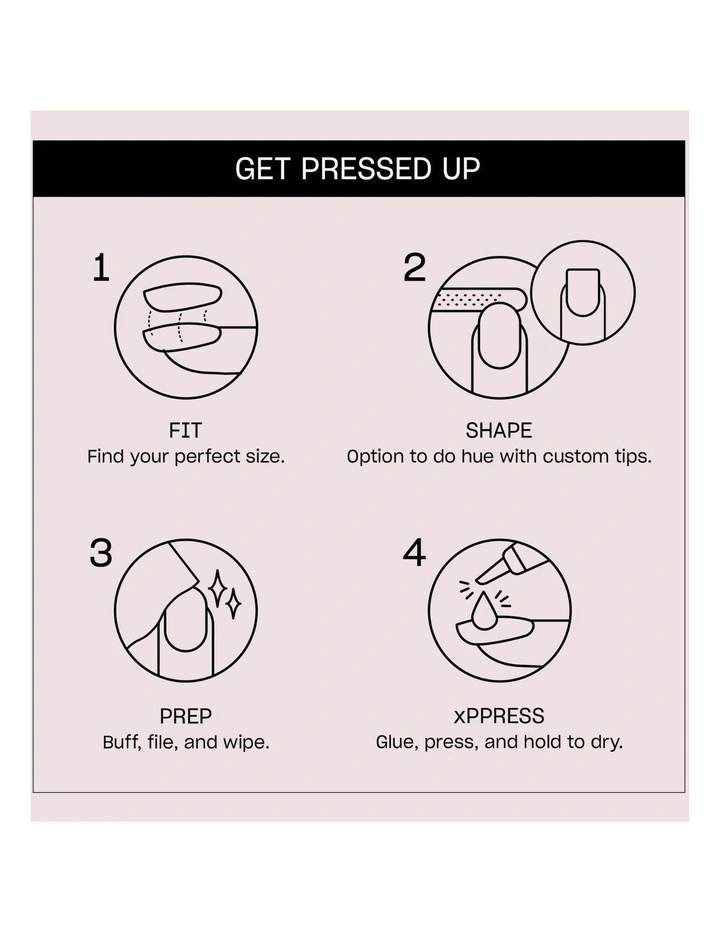 GET PRESSED UP

1

FIT
Find your perfect size.

2

SHAPE
Option to do hue with custom tips.

3

PREP
Buff, file, and wipe.

4

xPPRESS
Glue, press, and hold to dry.