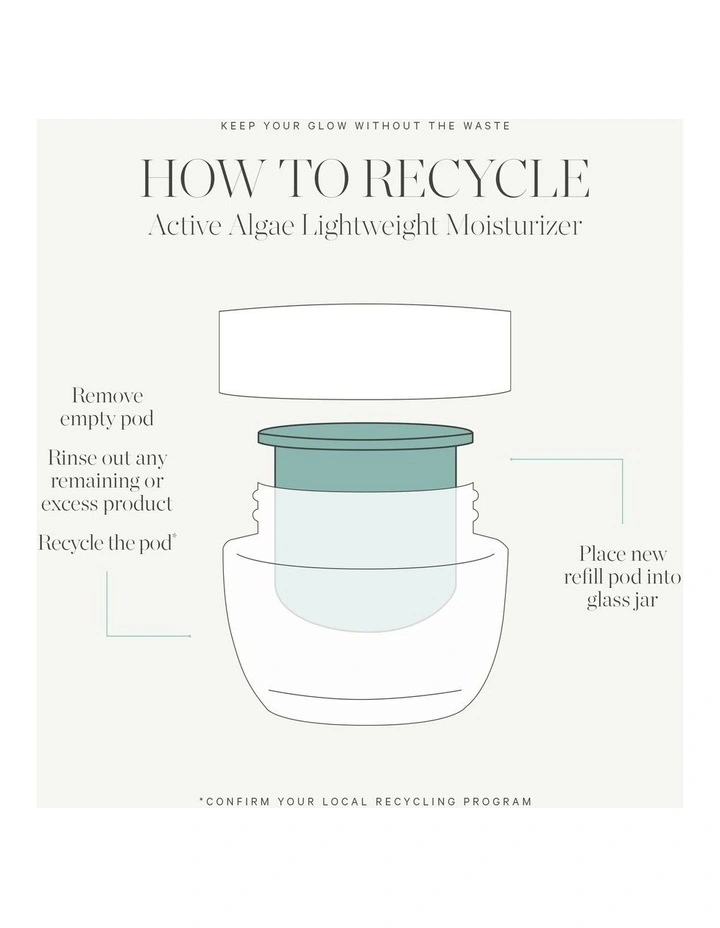 KEEP YOUR GLOW WITHOUT THE WASTE

HOW TO RECYCLE

Active Algae Lightweight Moisturizer

Remove empty pod

Rinse out any remaining or excess product

Recycle the pod*

Place new refill pod into glass jar

*CONFIRM YOUR LOCAL RECYCLING PROGRAM