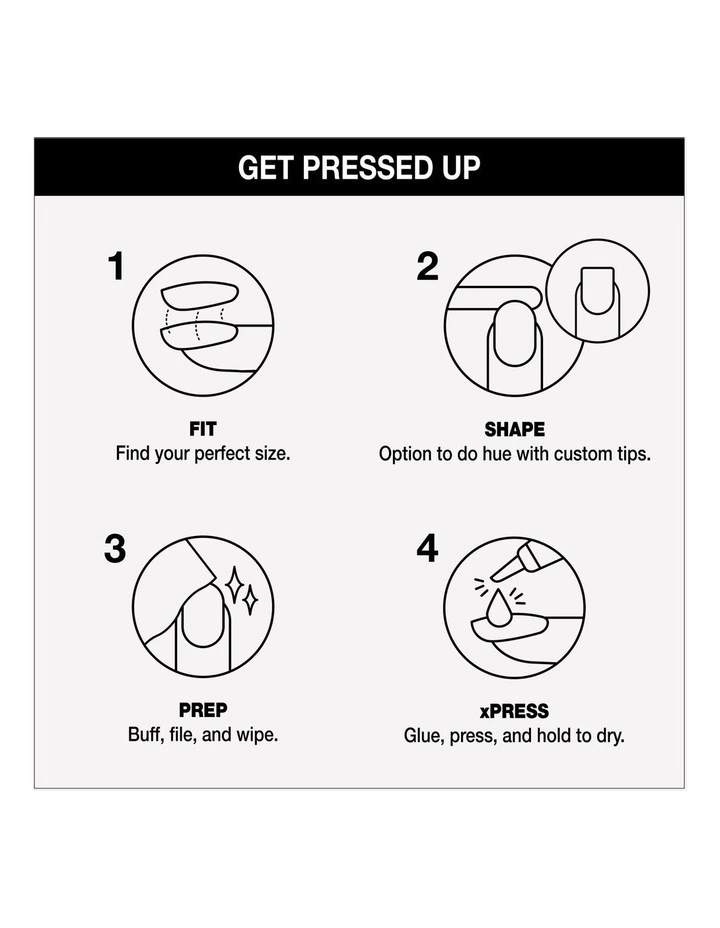 GET PRESSED UP

1

FIT
Find your perfect size.

2

SHAPE
Option to do hue with custom tips.

3

PREP
Buff, file, and wipe.

4

xPRESS
Glue, press, and hold to dry.