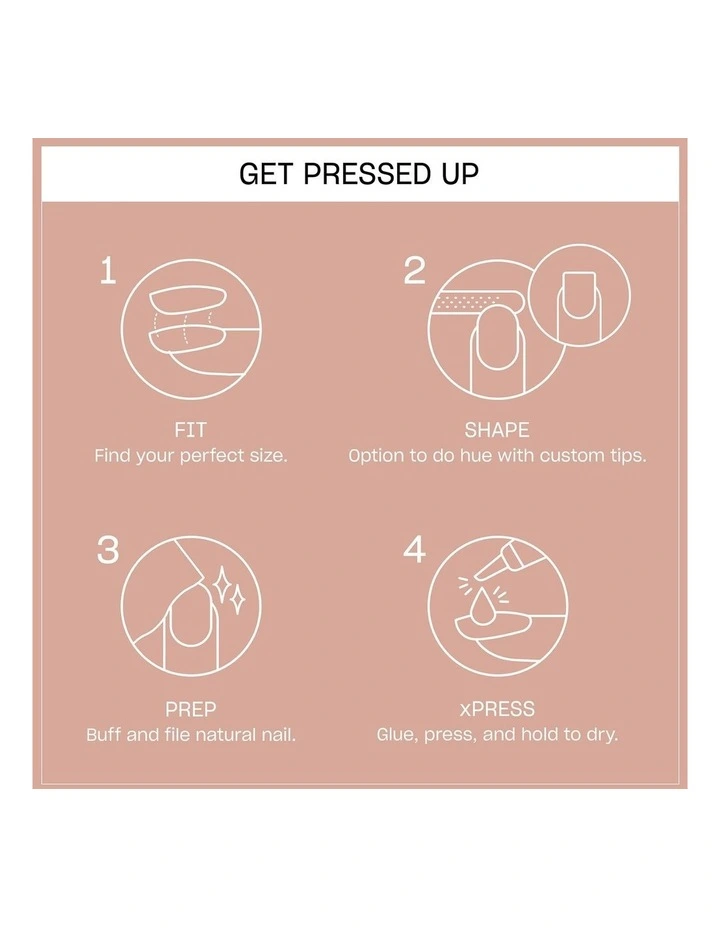 GET PRESSED UP

1

FIT
Find your perfect size.

2

SHAPE
Option to do hue with custom tips.

3

PREP
Buff and file natural nail.

4

xPRESS
Glue, press, and hold to dry.