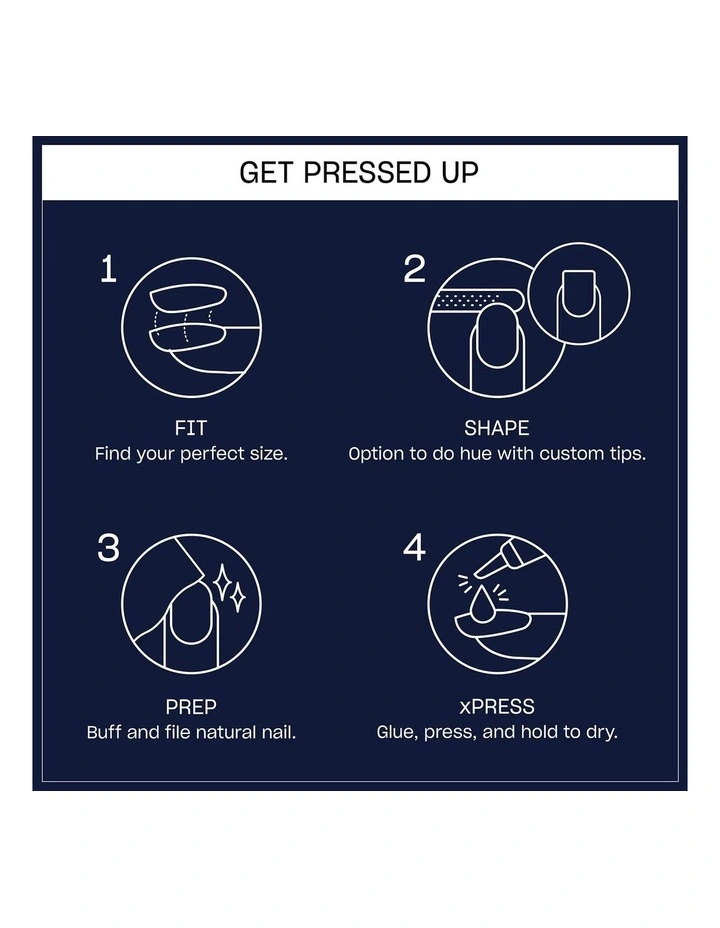 GET PRESSED UP

1

FIT
Find your perfect size.

2

SHAPE
Option to do hue with custom tips.

3

PREP
Buff and file natural nail.

4

xPRESS
Glue, press, and hold to dry.