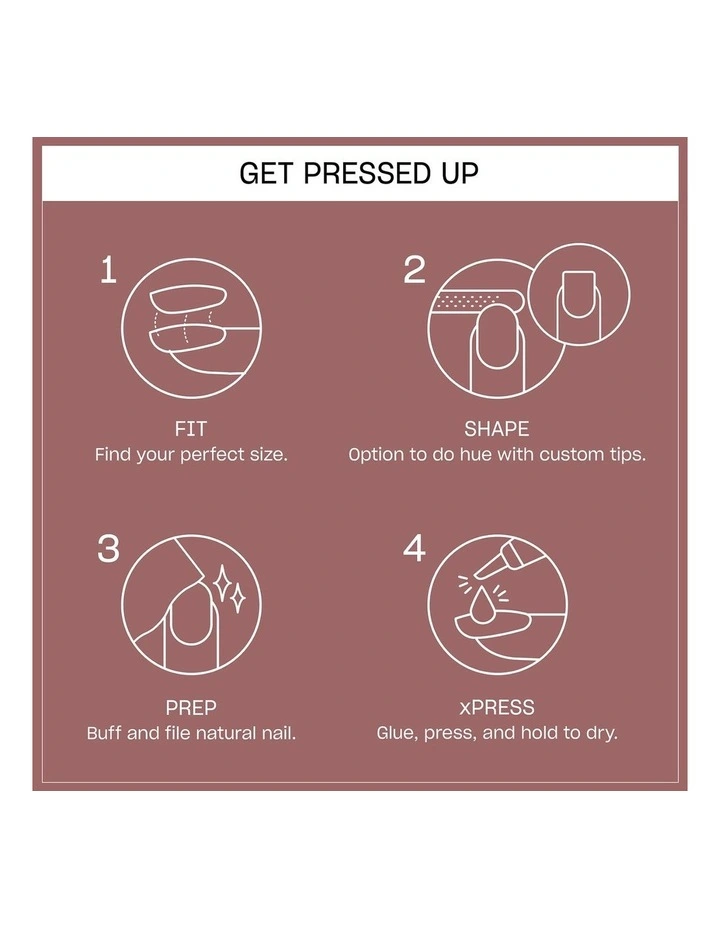 GET PRESSED UP

1

FIT
Find your perfect size.

2

SHAPE
Option to do hue with custom tips.

3

PREP
Buff and file natural nail.

4

xPRESS
Glue, press, and hold to dry.