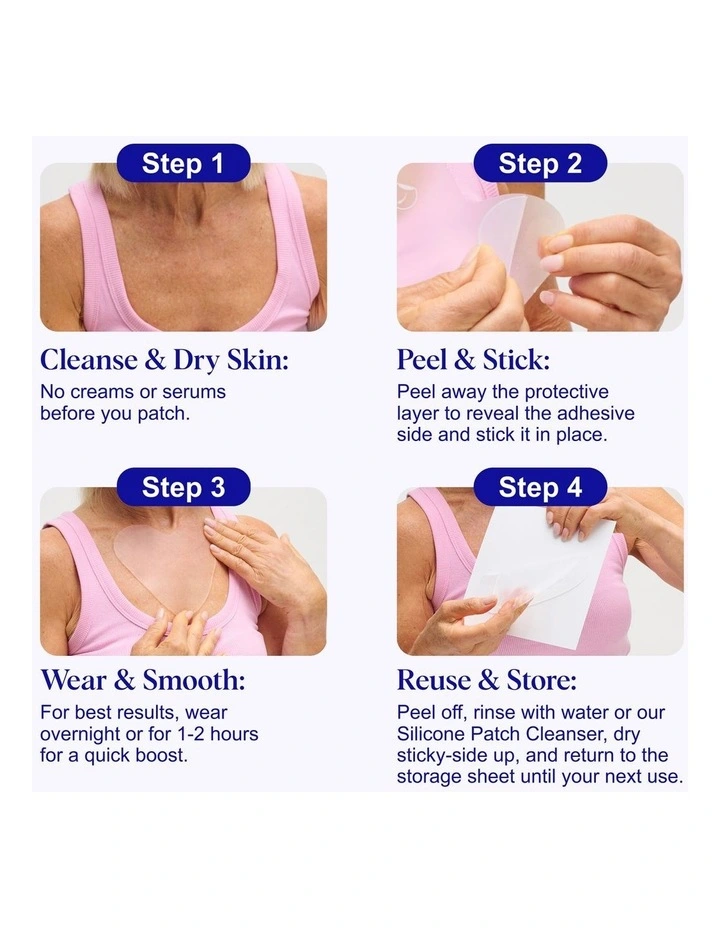 Step 1

Cleanse & Dry Skin:

No creams or serums before you patch.

Step 2

Peel & Stick:

Peel away the protective layer to reveal the adhesive side and stick it in place.

Step 3

Wear & Smooth:

For best results, wear overnight or for 1-2 hours for a quick boost.

Step 4

Reuse & Store:

Peel off, rinse with water or our Silicone Patch Cleanser, dry sticky-side up, and return to the storage sheet until your next use.