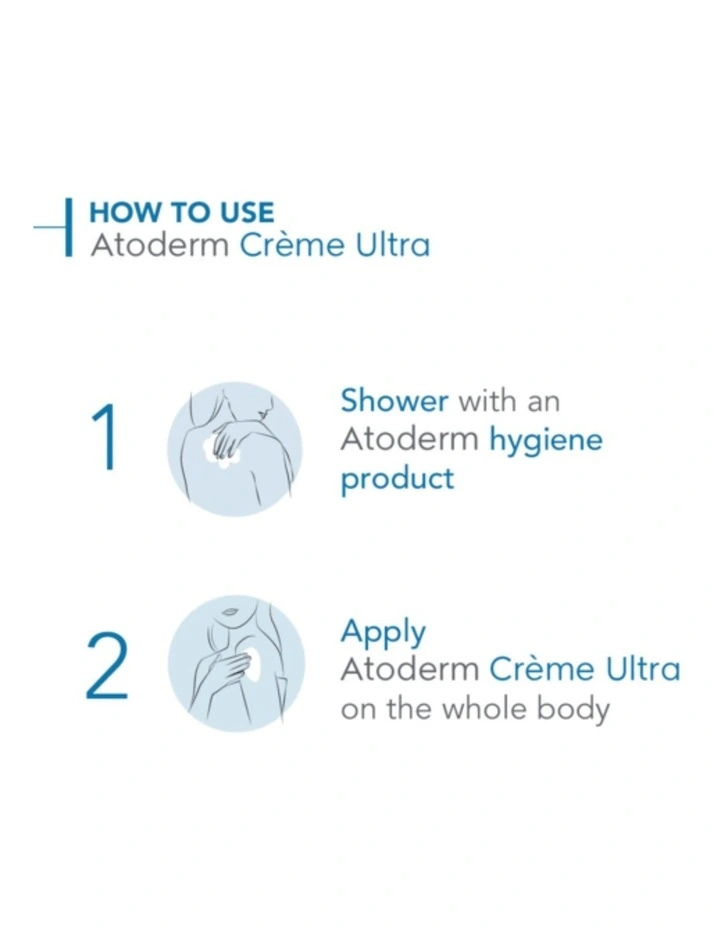 HOW TO USE
Atoderm Crème Ultra

1

Shower with an Atoderm hygiene product

2

Apply Atoderm Crème Ultra on the whole body