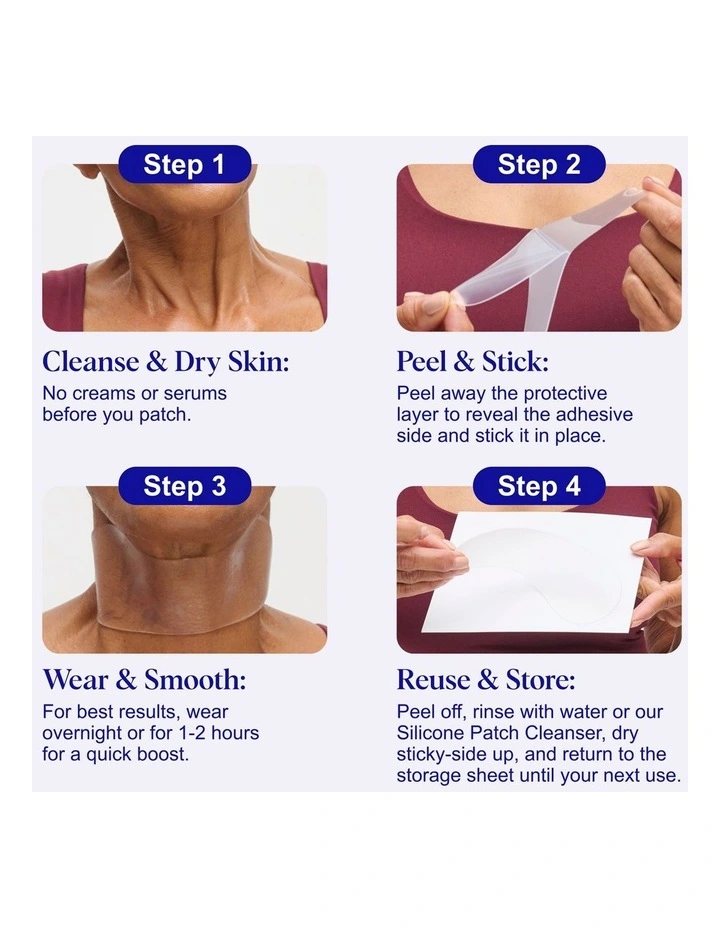 Step 1

Cleanse & Dry Skin:

No creams or serums before you patch.

Step 2

Peel & Stick:

Peel away the protective layer to reveal the adhesive side and stick it in place.

Step 3

Wear & Smooth:

For best results, wear overnight or for 1-2 hours for a quick boost.

Step 4

Reuse & Store:

Peel off, rinse with water or our Silicone Patch Cleanser, dry sticky-side up, and return to the storage sheet until your next use.