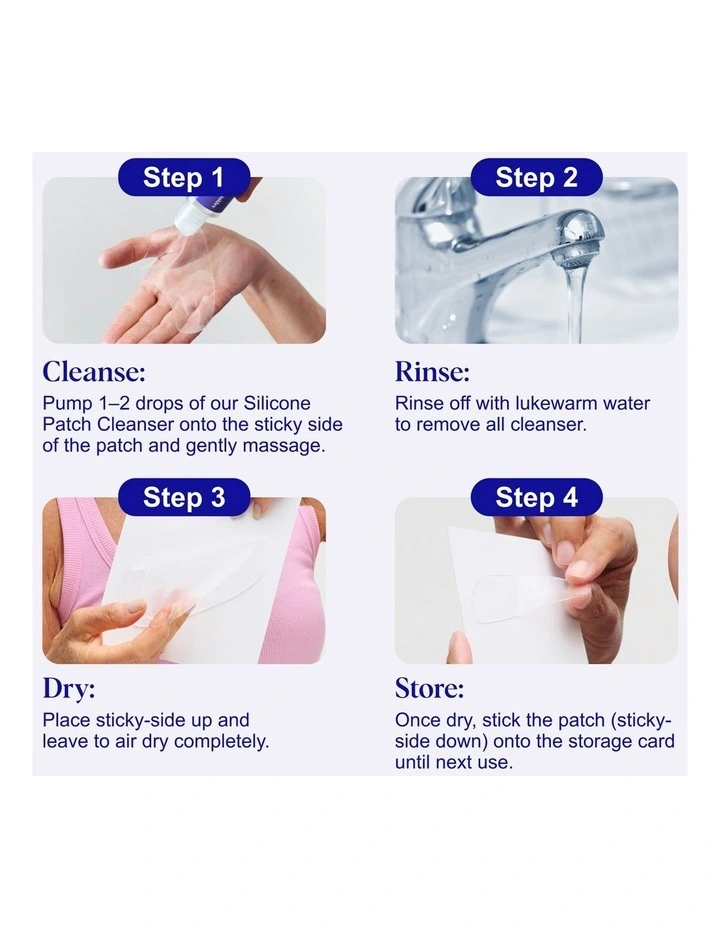 Step 1

Cleanse:

Pump 1–2 drops of our Silicone Patch Cleanser onto the sticky side of the patch and gently massage.

Step 2

Rinse:

Rinse off with lukewarm water to remove all cleanser.

Step 3

Dry:

Place sticky-side up and leave to air dry completely.

Step 4

Store:

Once dry, stick the patch (sticky-side down) onto the storage card until next use.