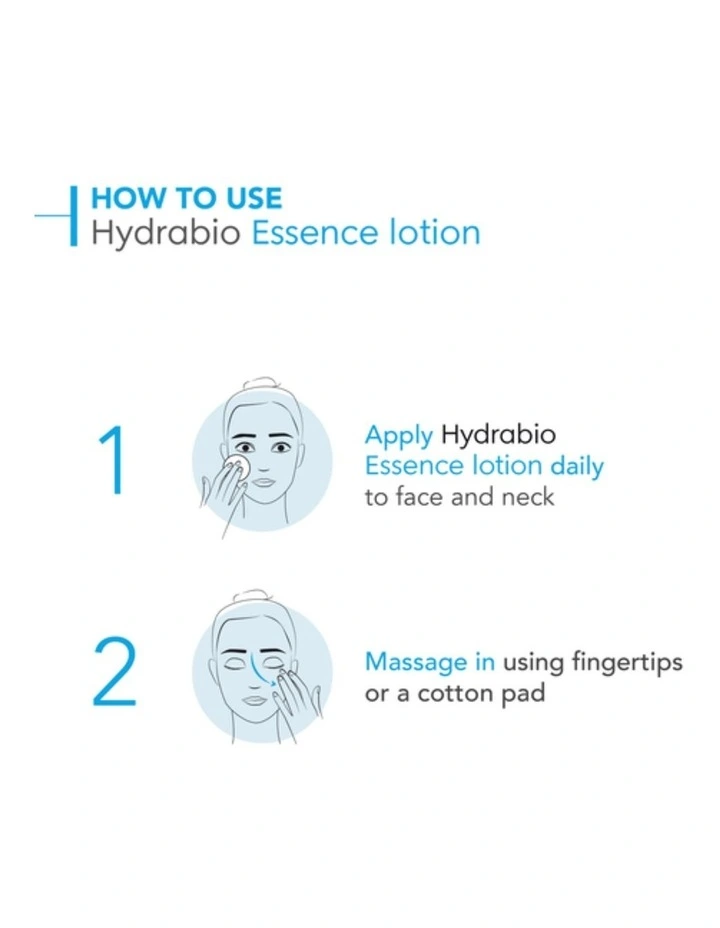 HOW TO USE
Hydrabio Essence lotion

1

Apply Hydrabio Essence lotion daily to face and neck

2

Massage in using fingertips or a cotton pad