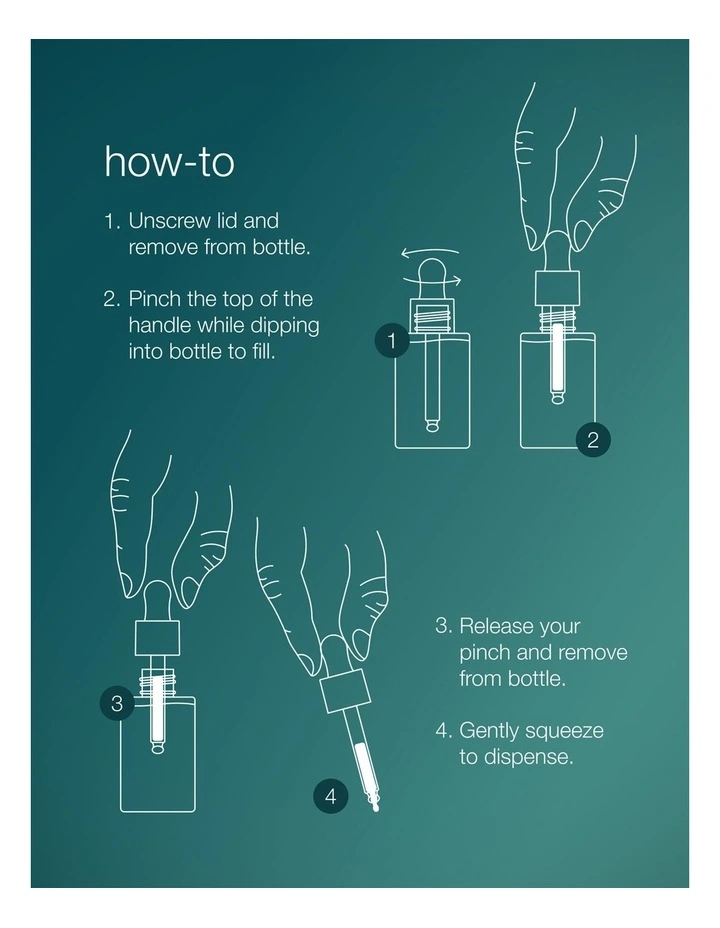 how-to

1. Unscrew lid and remove from bottle.

2. Pinch the top of the handle while dipping into bottle to fill.

1

2

3

4

3. Release your pinch and remove from bottle.

4. Gently squeeze to dispense.