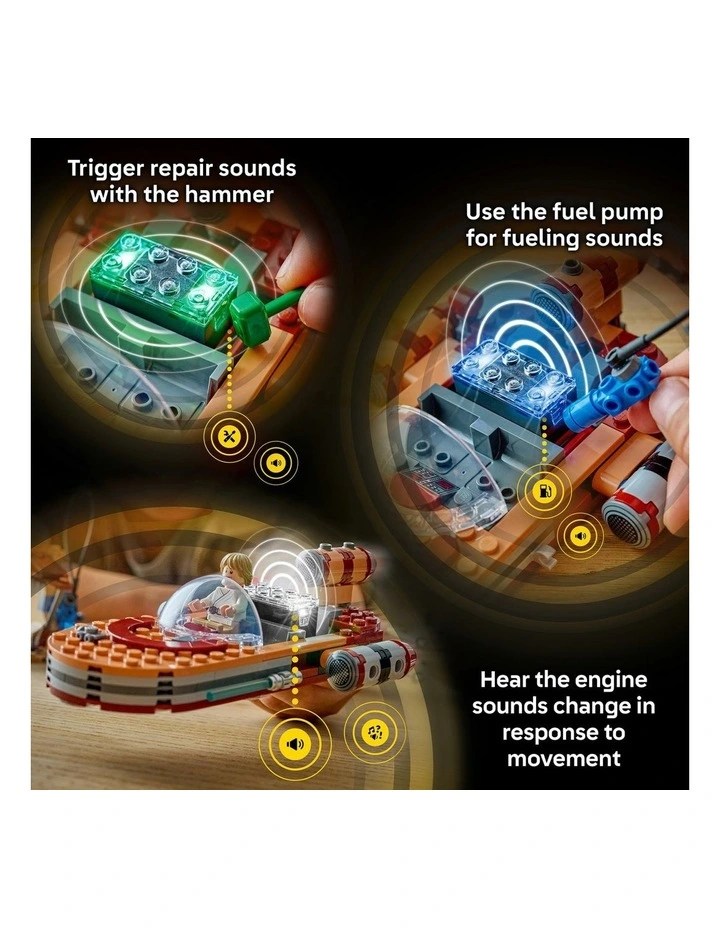 Trigger repair sounds with the hammer

Use the fuel pump for fueling sounds

Hear the engine sounds change in response to movement