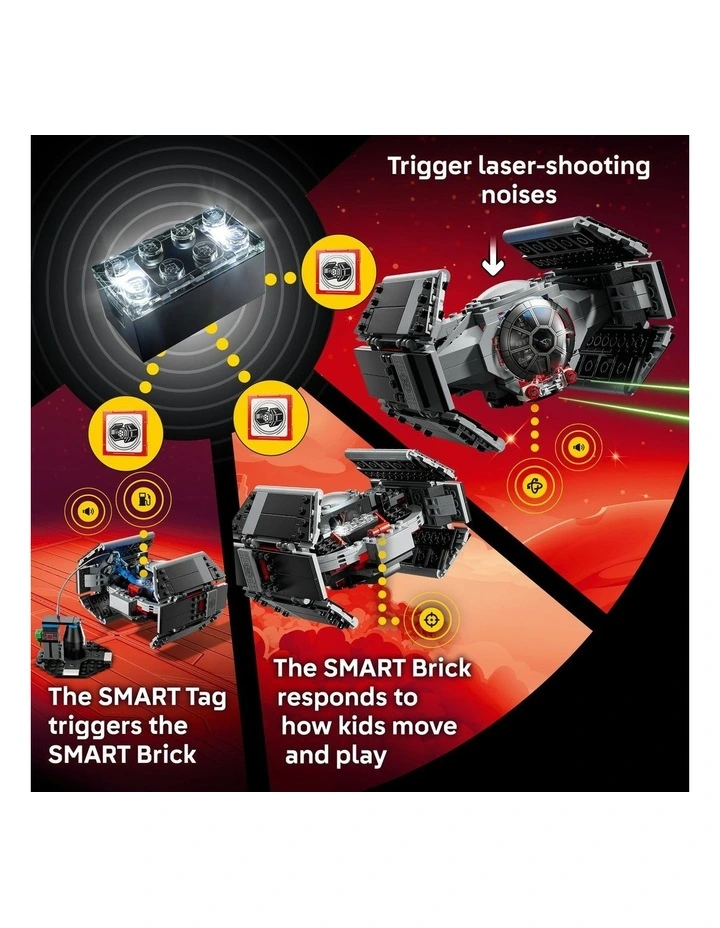 Trigger laser-shooting noises

The SMART Tag triggers the SMART Brick

The SMART Brick responds to how kids move and play