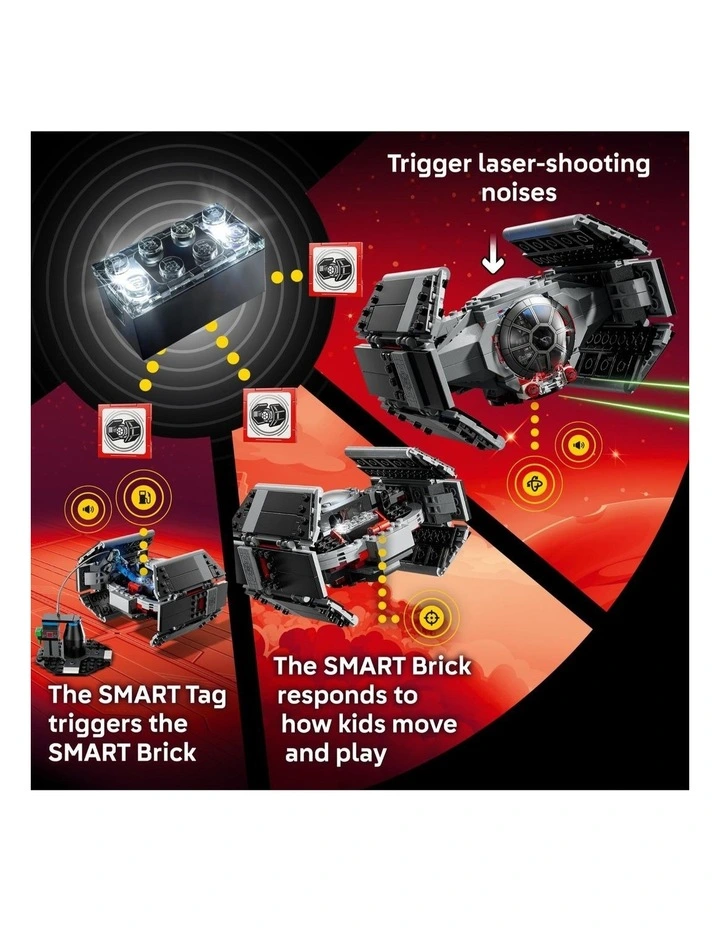 Trigger laser-shooting noises

The SMART Tag triggers the SMART Brick

The SMART Brick responds to how kids move and play