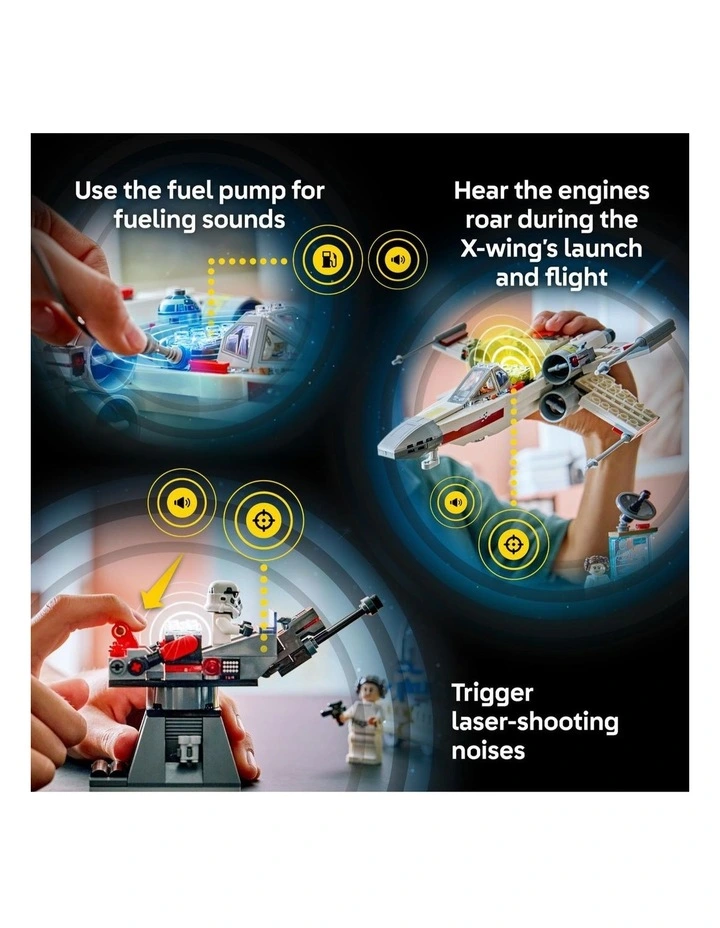 Use the fuel pump for fueling sounds

Hear the engines roar during the X-wing's launch and flight

Trigger laser-shooting noises