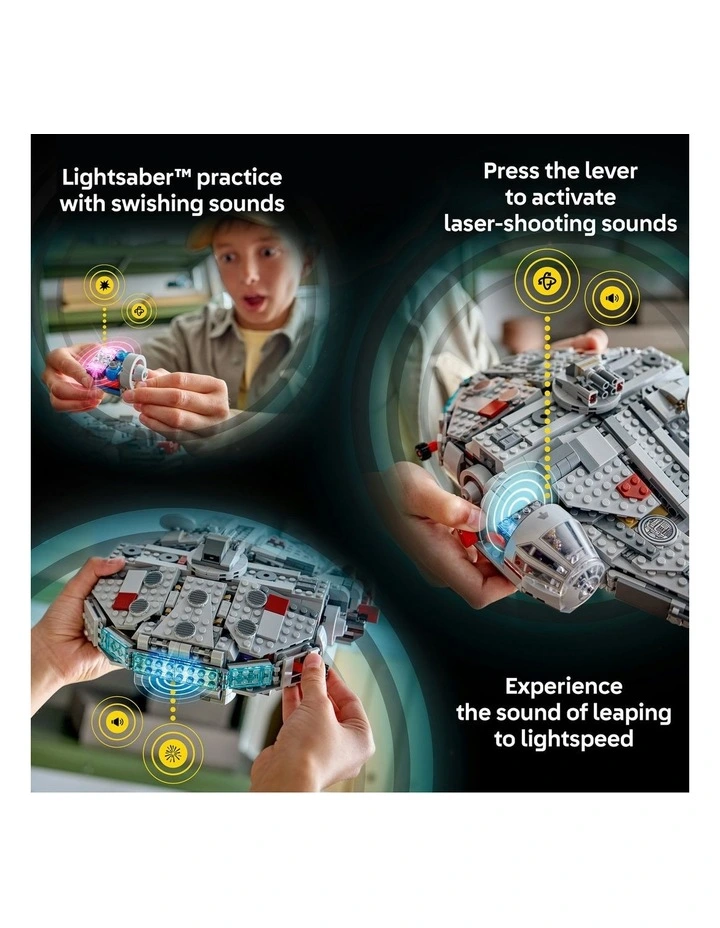 Lightsaber™ practice with swishing sounds

Press the lever to activate laser-shooting sounds

Experience the sound of leaping to lightspeed