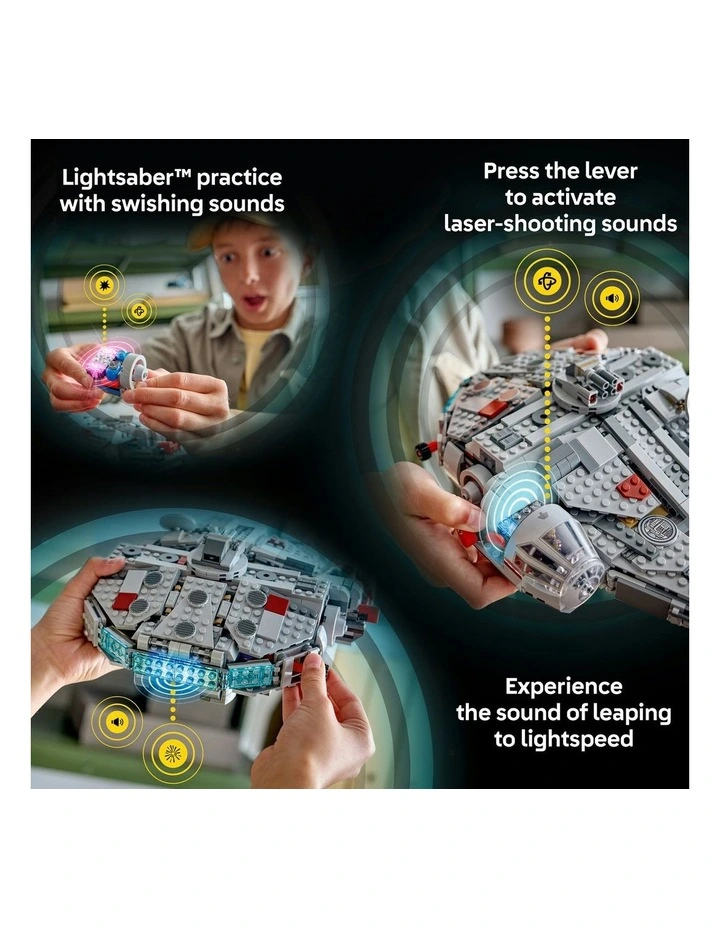 Lightsaber™ practice with swishing sounds

Press the lever to activate laser-shooting sounds

Experience the sound of leaping to lightspeed