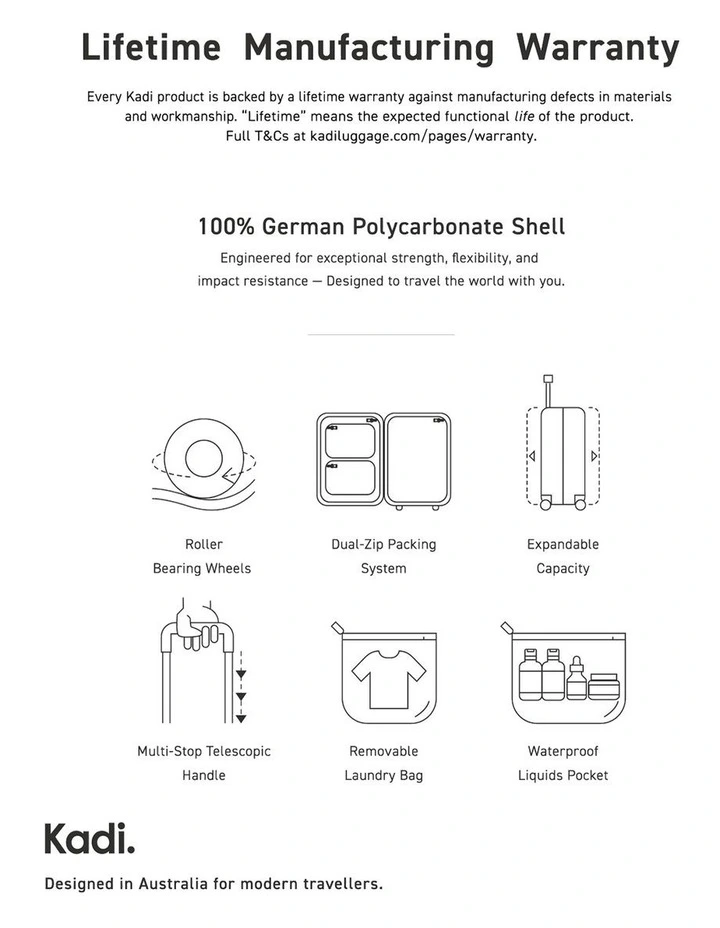 Lifetime Manufacturing Warranty

Every Kadi product is backed by a lifetime warranty against manufacturing defects in materials and workmanship. "Lifetime" means the expected functional life of the product. Full T&Cs at kadiluggage.com/pages/warranty.

100% German Polycarbonate Shell

Engineered for exceptional strength, flexibility, and impact resistance — Designed to travel the world with you.

Roller Bearing Wheels

Dual-Zip Packing System

Expandable Capacity

Multi-Stop Telescopic Handle

Removable Laundry Bag

Waterproof Liquids Pocket

Kadi.

Designed in Australia for modern travellers.