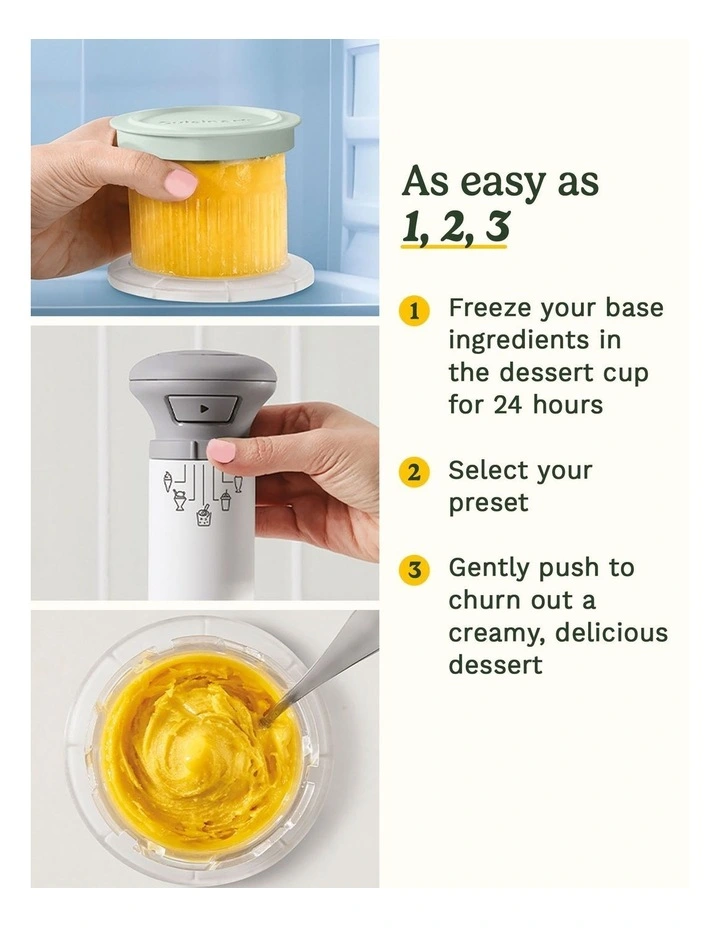 As easy as
1, 2, 3

1 Freeze your base ingredients in the dessert cup for 24 hours

2 Select your preset

3 Gently push to churn out a creamy, delicious dessert