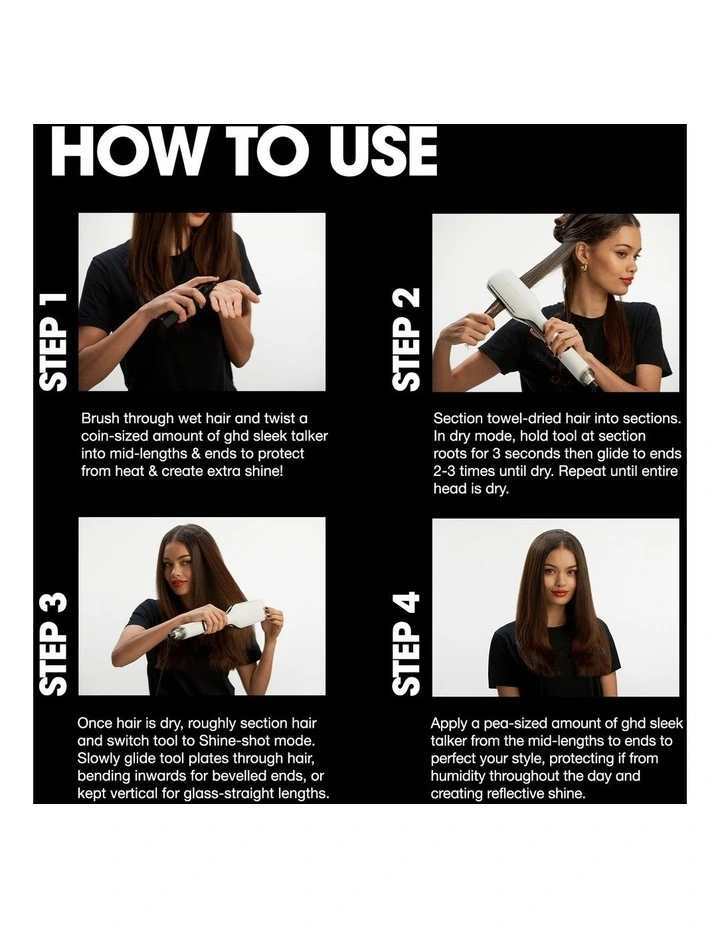 HOW TO USE

STEP 1

Brush through wet hair and twist a coin-sized amount of ghd sleek talker into mid-lengths & ends to protect from heat & create extra shine!

STEP 2

Section towel-dried hair into sections. In dry mode, hold tool at section roots for 3 seconds then glide to ends 2-3 times until dry. Repeat until entire head is dry.

STEP 3

Once hair is dry, roughly section hair and switch tool to Shine-shot mode. Slowly glide tool plates through hair, bending inwards for bevelled ends, or kept vertical for glass-straight lengths.

STEP 4

Apply a pea-sized amount of ghd sleek talker from the mid-lengths to ends to perfect your style, protecting if from humidity throughout the day and creating reflective shine.