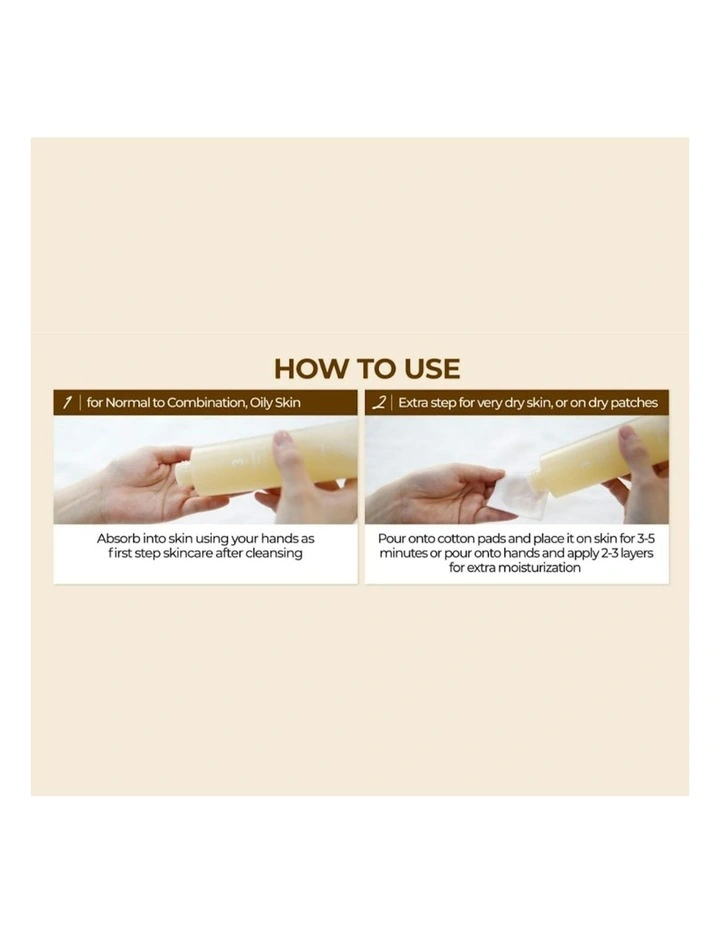 HOW TO USE

1 | for Normal to Combination, Oily Skin

Absorb into skin using your hands as first step skincare after cleansing

2 | Extra step for very dry skin, or on dry patches

Pour onto cotton pads and place it on skin for 3-5 minutes or pour onto hands and apply 2-3 layers for extra moisturization