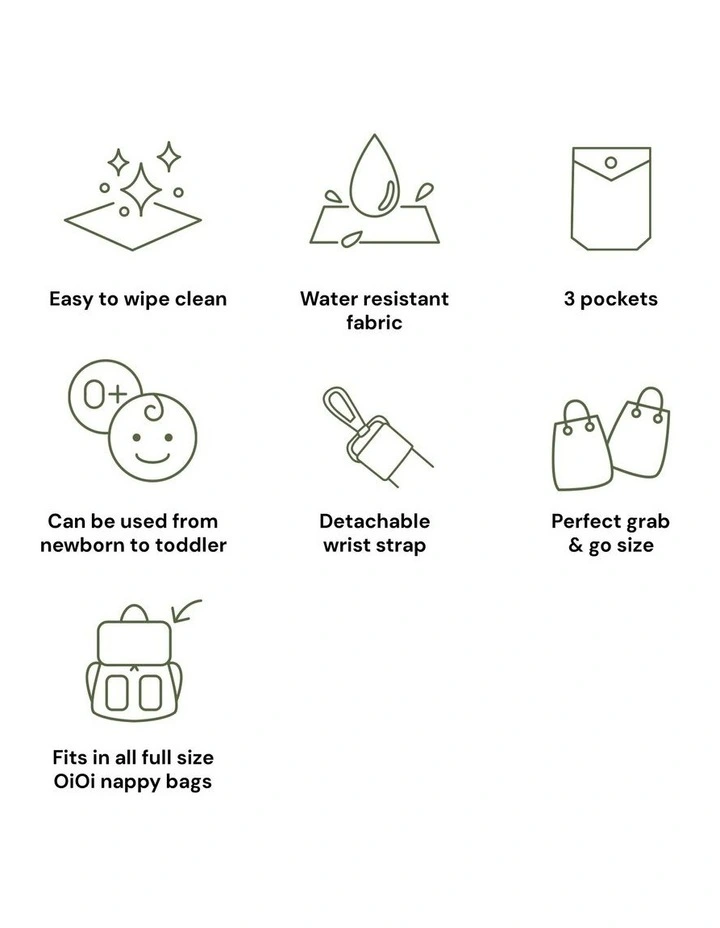 Easy to wipe clean

Water resistant fabric

3 pockets

0+

Can be used from newborn to toddler

Detachable wrist strap

Perfect grab & go size

Fits in all full size OiOi nappy bags