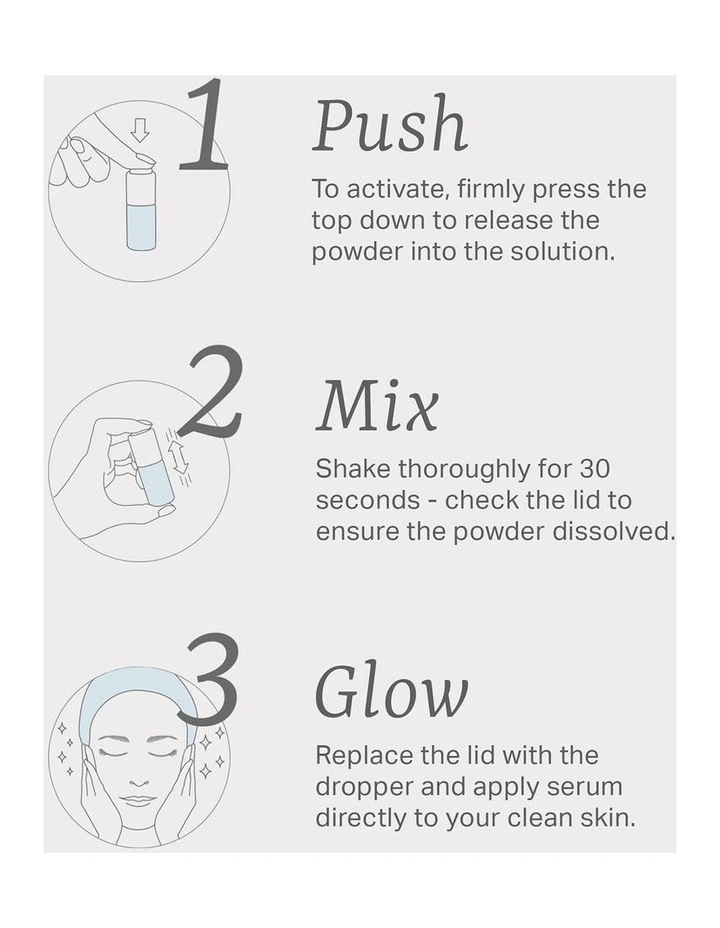 1 Push

To activate, firmly press the top down to release the powder into the solution.

2 Mix

Shake thoroughly for 30 seconds - check the lid to ensure the powder dissolved.

3 Glow

Replace the lid with the dropper and apply serum directly to your clean skin.