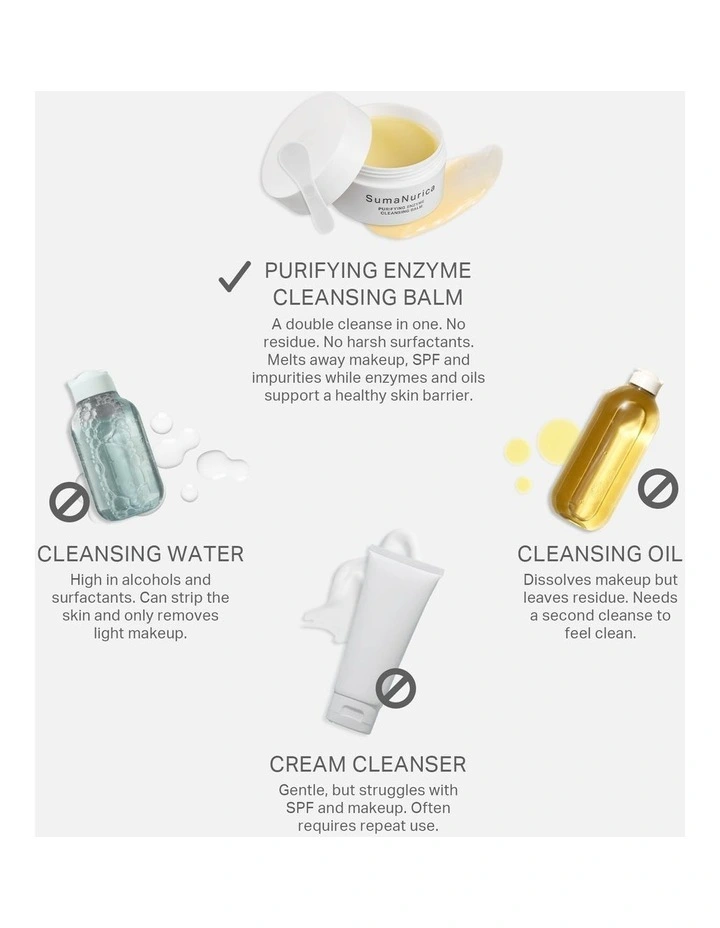 SumaNurica
PURIFYING ENZYME
CLEANSING BALM

PURIFYING ENZYME CLEANSING BALM

A double cleanse in one. No residue. No harsh surfactants. Melts away makeup, SPF and impurities while enzymes and oils support a healthy skin barrier.

CLEANSING WATER

High in alcohols and surfactants. Can strip the skin and only removes light makeup.

CLEANSING OIL

Dissolves makeup but leaves residue. Needs a second cleanse to feel clean.

CREAM CLEANSER

Gentle, but struggles with SPF and makeup. Often requires repeat use.