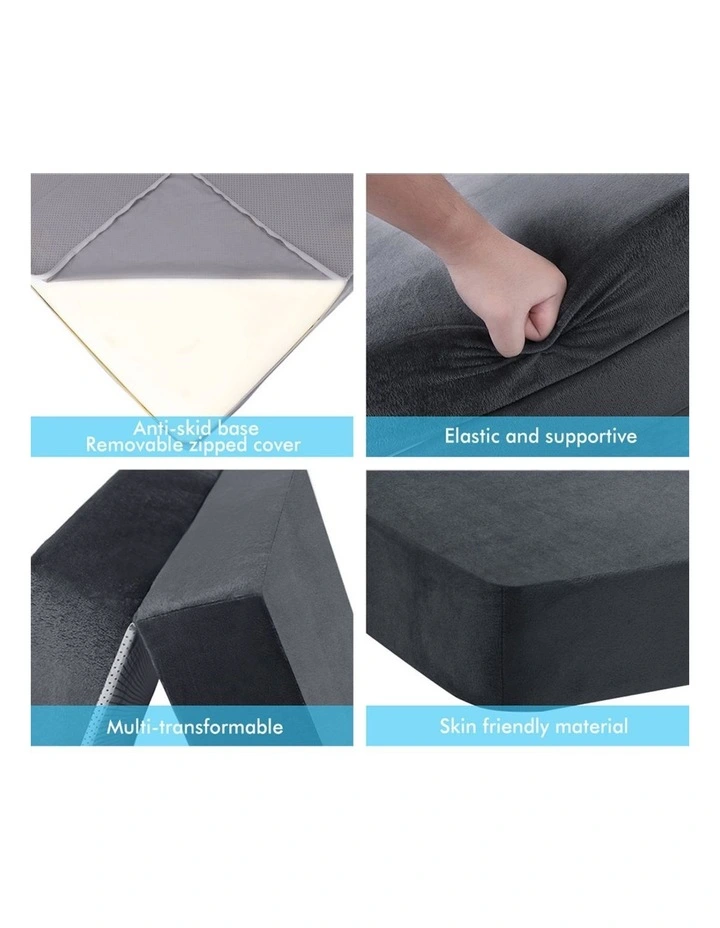 Anti-skid base
Removable zipped cover

Elastic and supportive

Multi-transformable

Skin friendly material