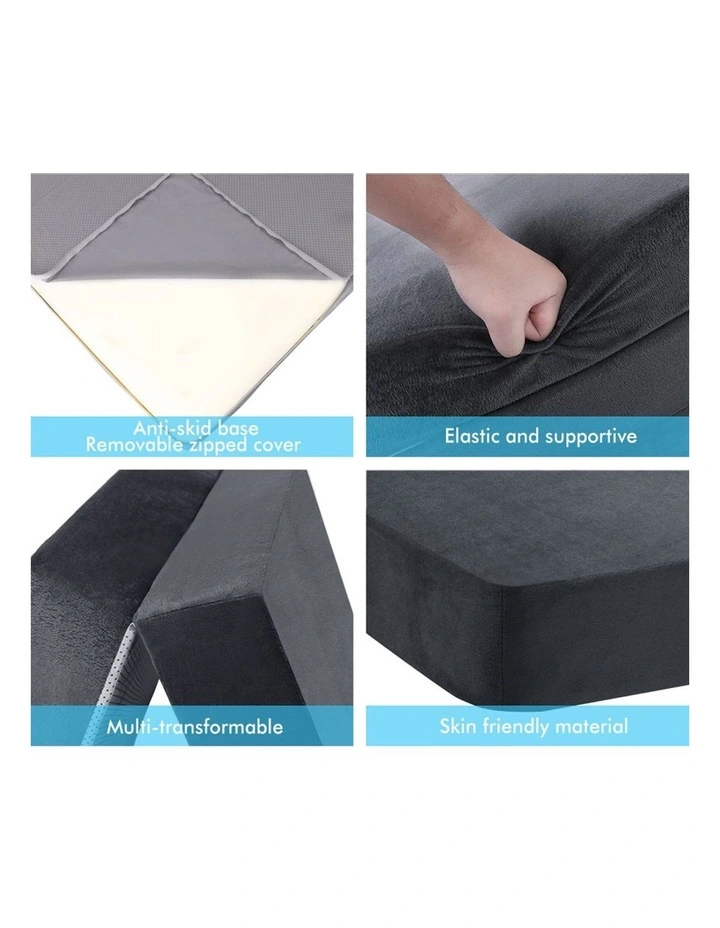 Anti-skid base
Removable zipped cover

Elastic and supportive

Multi-transformable

Skin friendly material