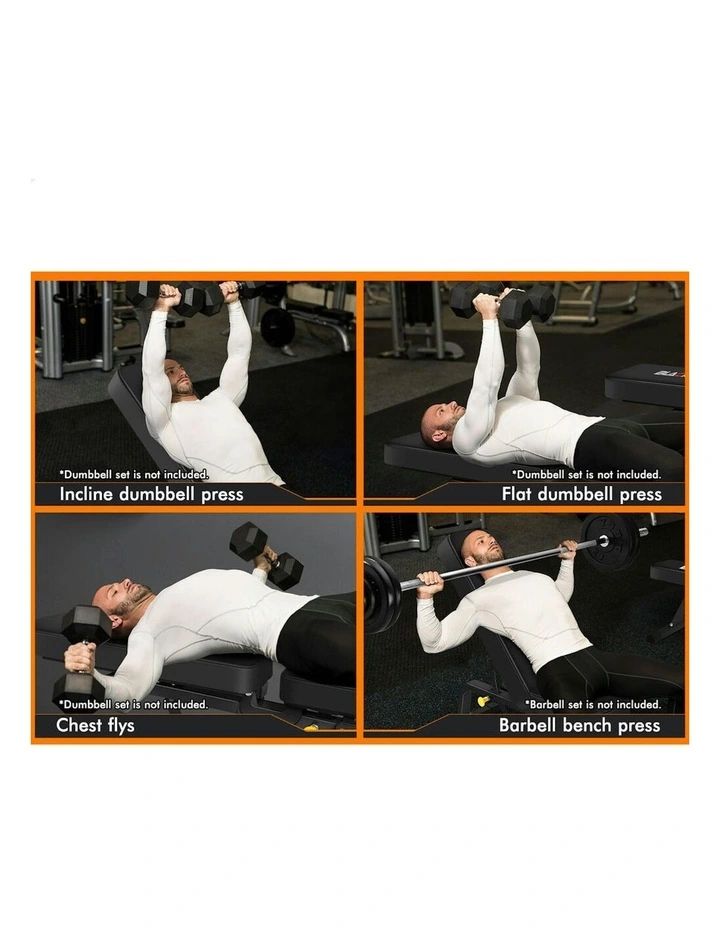 *Dumbbell set is not included.
Incline dumbbell press

*Dumbbell set is not included.
Flat dumbbell press

*Dumbbell set is not included.
Chest flys

*Barbell set is not included.
Barbell bench press