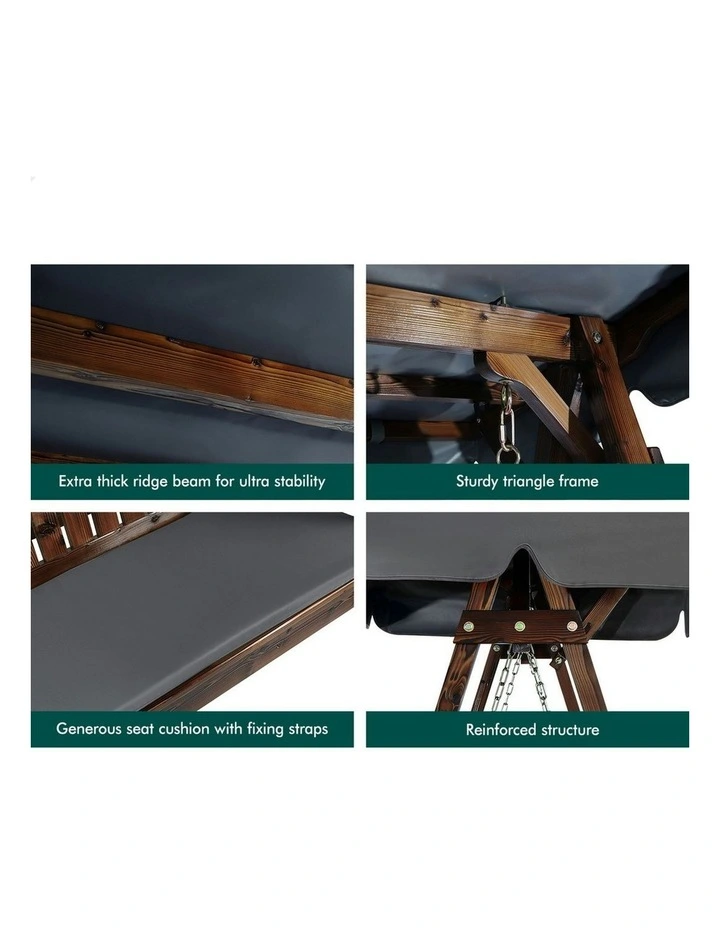 Extra thick ridge beam for ultra stability

Sturdy triangle frame

Generous seat cushion with fixing straps

Reinforced structure