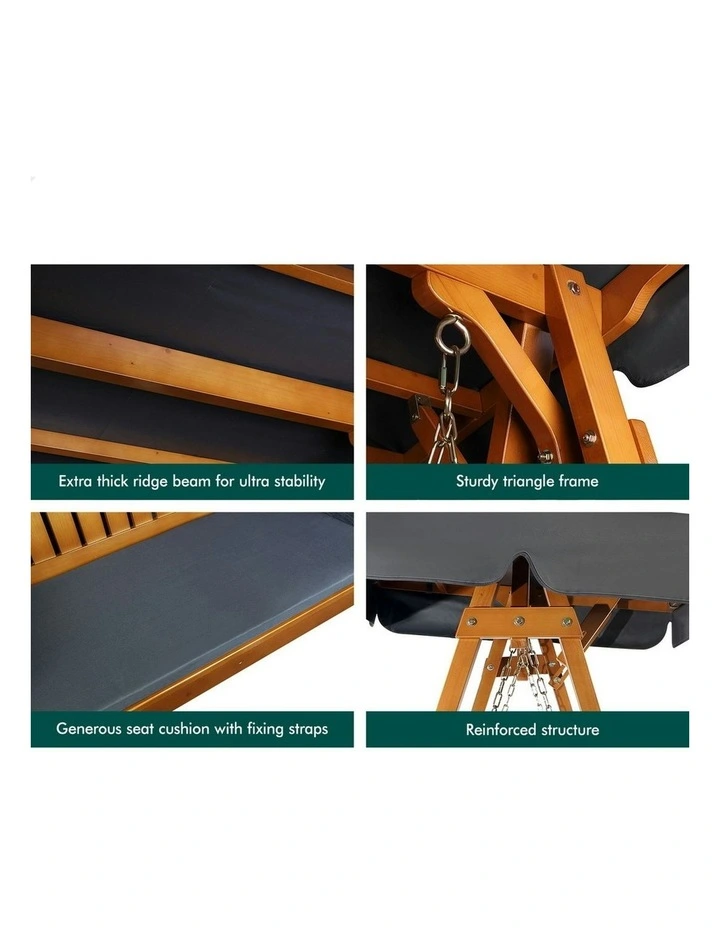 Extra thick ridge beam for ultra stability

Sturdy triangle frame

Generous seat cushion with fixing straps

Reinforced structure