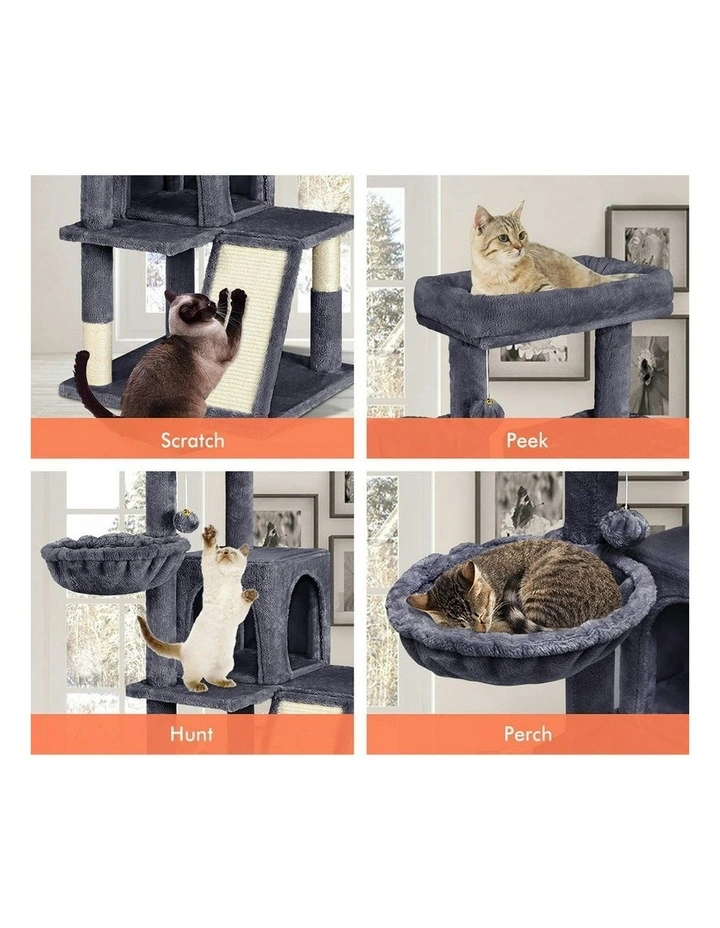 Scratch

Peek

Hunt

Perch