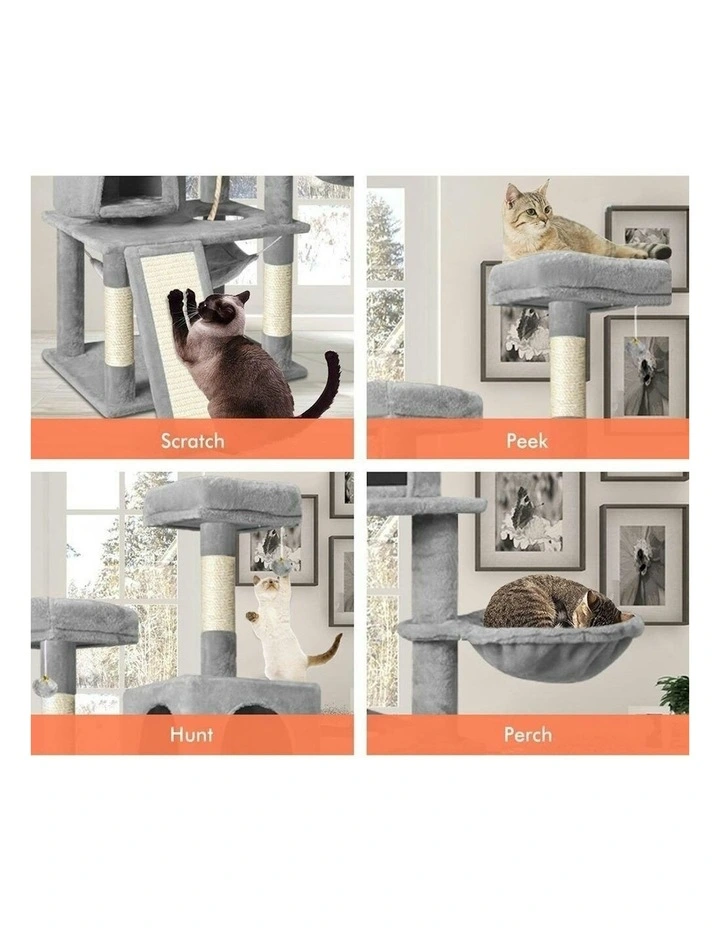 Scratch

Peek

Hunt

Perch