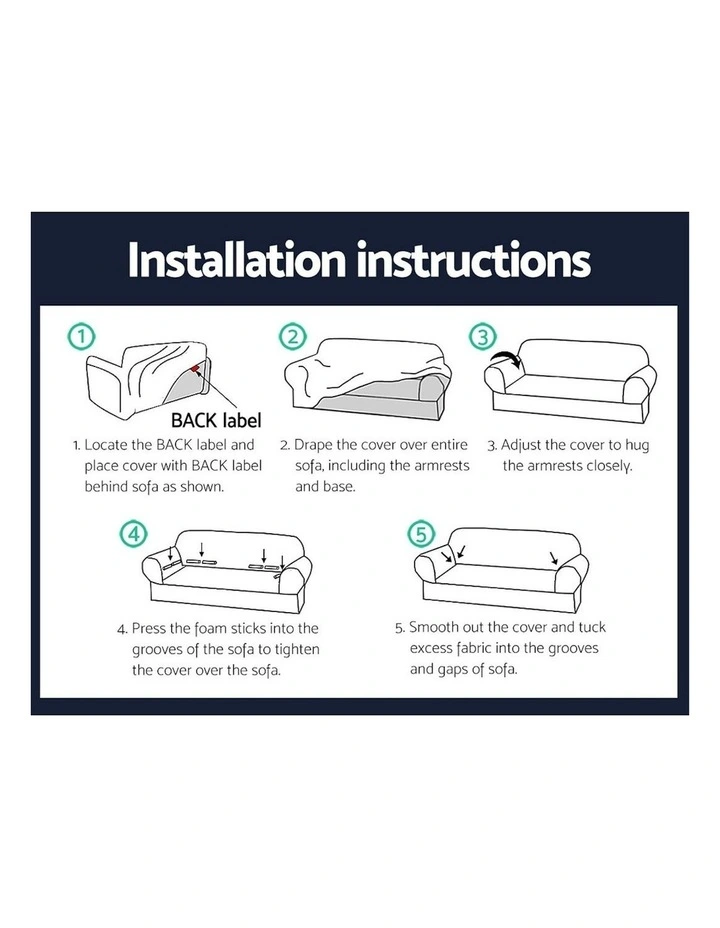 Installation instructions

1

BACK label

1. Locate the BACK label and place cover with BACK label behind sofa as shown.

2

2. Drape the cover over entire sofa, including the armrests and base.

3

3. Adjust the cover to hug the armrests closely.

4

4. Press the foam sticks into the grooves of the sofa to tighten the cover over the sofa.

5

5. Smooth out the cover and tuck excess fabric into the grooves and gaps of sofa.