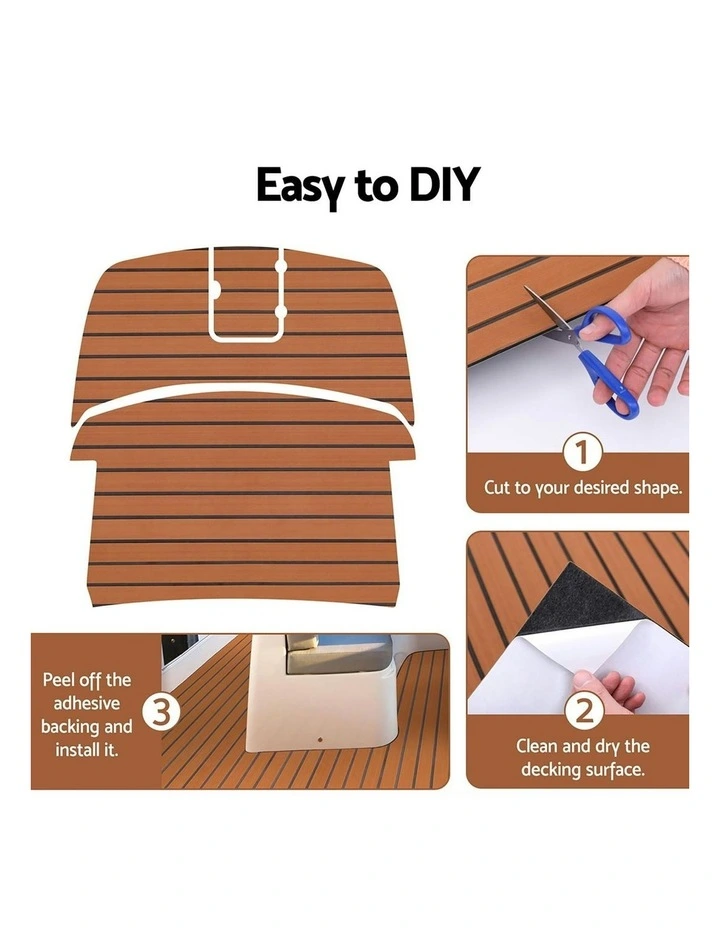 Easy to DIY

1
Cut to your desired shape.

2
Clean and dry the decking surface.

Peel off the adhesive backing and install it.
3