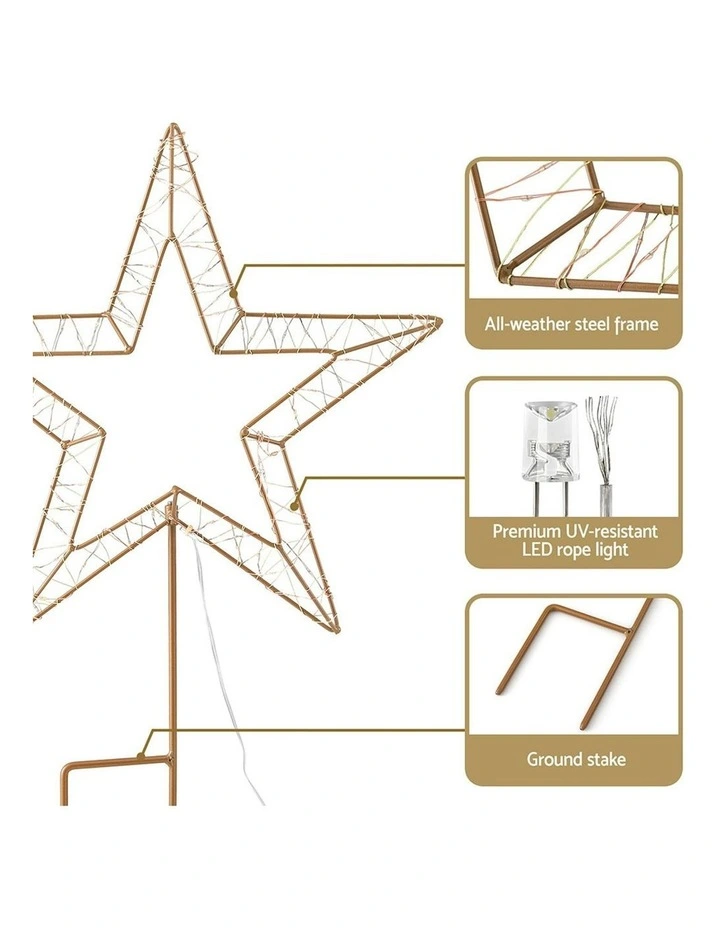 All-weather steel frame

Premium UV-resistant LED rope light

Ground stake