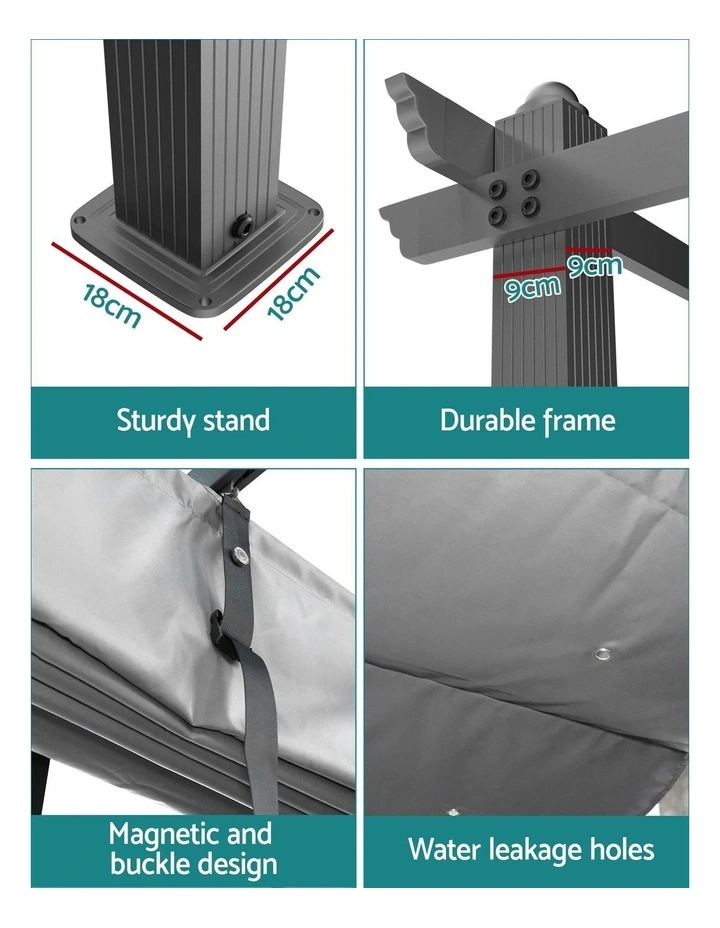 18cm
18cm
Sturdy stand

9cm
9cm
Durable frame

Magnetic and buckle design

Water leakage holes