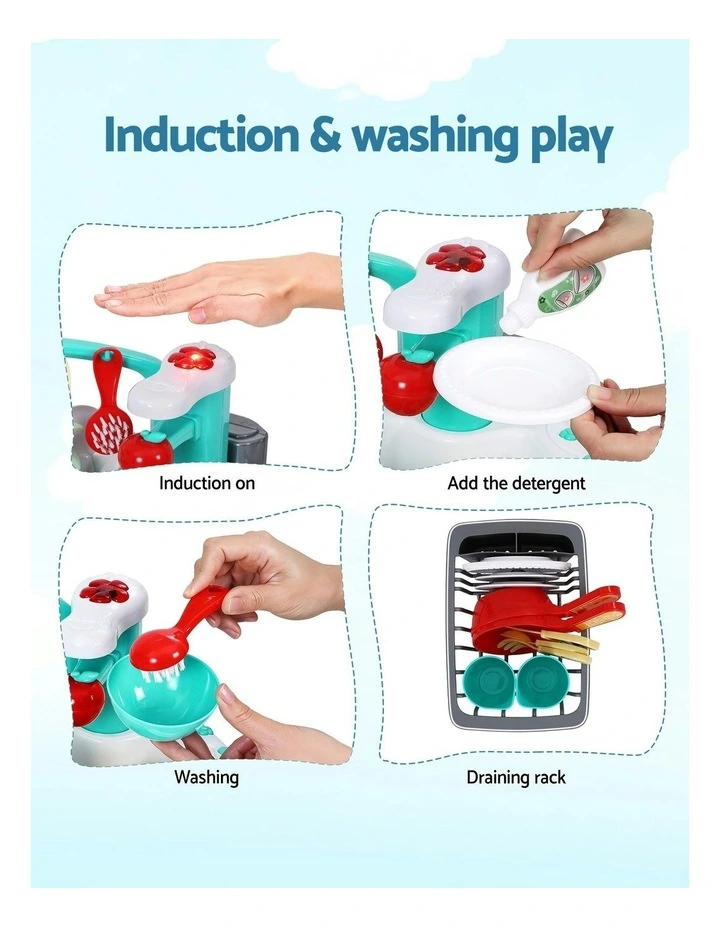 Induction & washing play

Induction on

Add the detergent

Washing

Draining rack